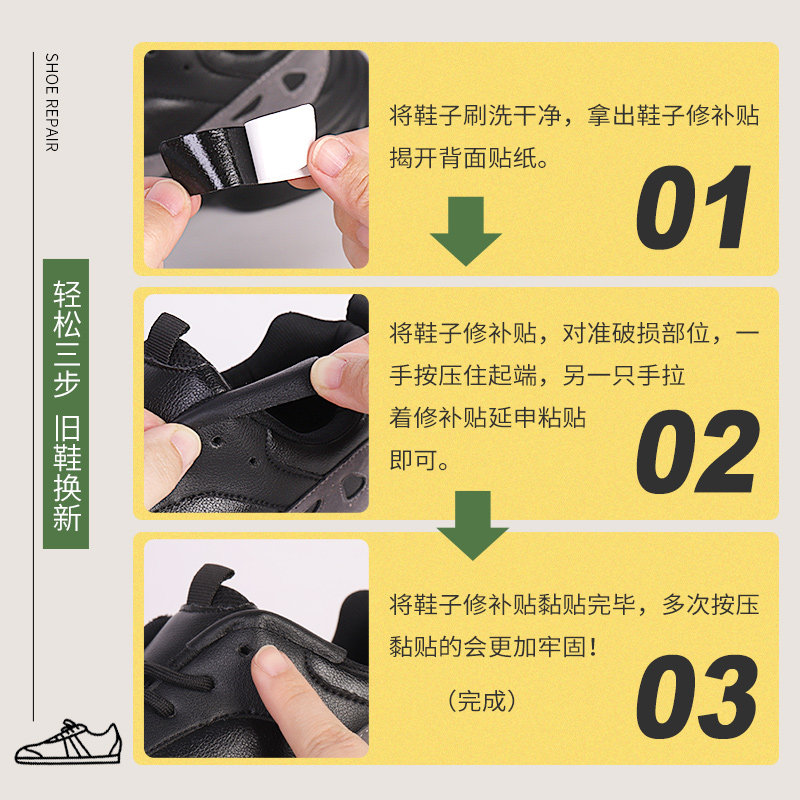 SHOE REPAIR

轻松三步 旧鞋换新

将鞋子刷洗干净，拿出鞋子修补贴揭开背面贴纸。

01

将鞋子修补贴，对准破损部位，一手按压住起端，另一只手拉着修补贴延申粘贴即可。

02

将鞋子修补贴黏贴完毕，多次按压黏贴的会更加牢固！

（完成）

03