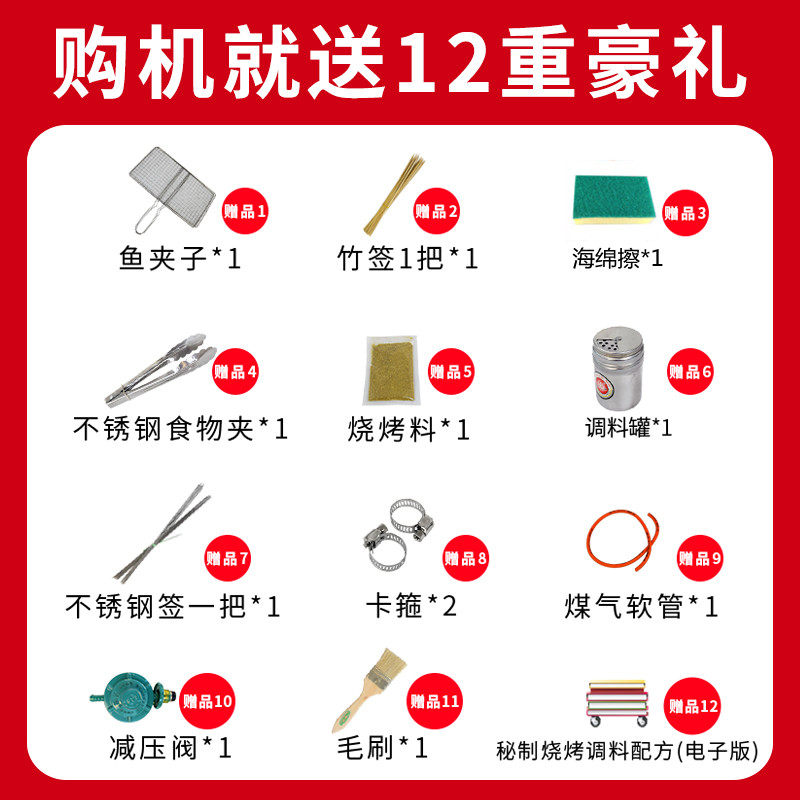 购机就送12重豪礼

赠品1
鱼夹子*1

赠品2
竹签1把*1

赠品3
海绵擦*1

赠品4
不锈钢食物夹*1

赠品5
烧烤料*1

赠品6
调料罐*1

赠品7
不锈钢签一把*1

赠品8
卡箍*2

赠品9
煤气软管*1

赠品10
减压阀*1

赠品11
毛刷*1

赠品12
秘制烧烤调料配方(电子版)