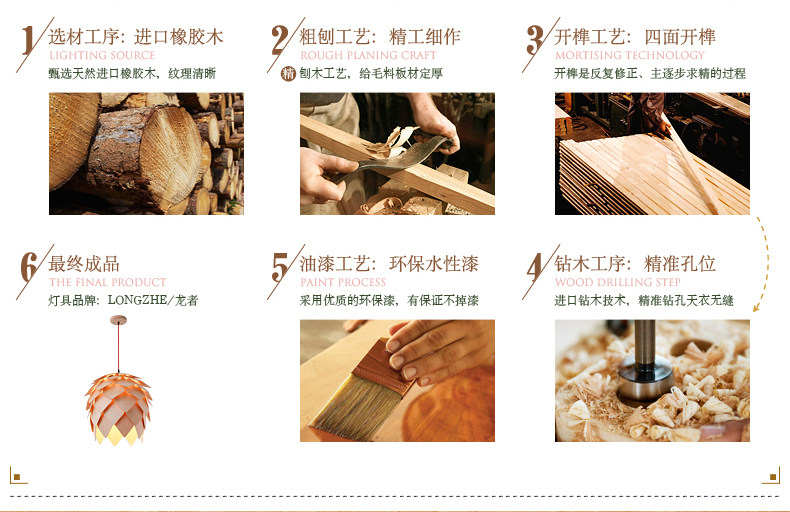 1 选材工序：进口橡胶木
LIGHTING SOURCE
甄选天然进口橡胶木，纹理清晰

2 粗刨工艺：精工细作
ROUGH PLANING CRAFT
精 刨木工艺，给毛料板材定厚

3 开榫工艺：四面开榫
MORTISING TECHNOLOGY
开榫是反复修正、主逐步求精的过程

6 最终成品
THE FINAL PRODUCT
灯具品牌：LONGZHE/龙者

5 油漆工艺：环保水性漆
PAINT PROCESS
采用优质的环保漆，有保证不掉漆

4 钻木工序：精准孔位
WOOD DRILLING STEP
进口钻木技术，精准钻孔天衣无缝