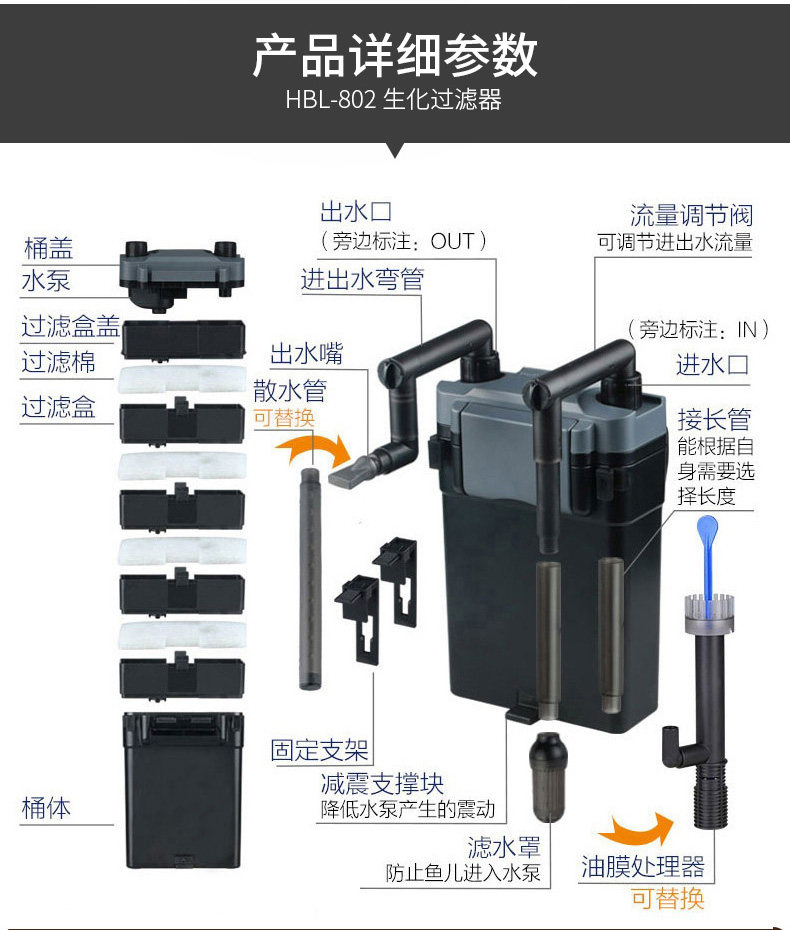 产品详细参数
HBL-802 生化过滤器

桶盖
水泵
过滤盒盖
过滤棉
过滤盒
桶体

出水口
（旁边标注：OUT）
进出水弯管
出水嘴
散水管
可替换
固定支架
减震支撑块
降低水泵产生的震动
滤水罩
防止鱼儿进入水泵

流量调节阀
可调节进出水流量
（旁边标注：IN）
进水口
接长管
能根据自身需要选择长度
油膜处理器
可替换