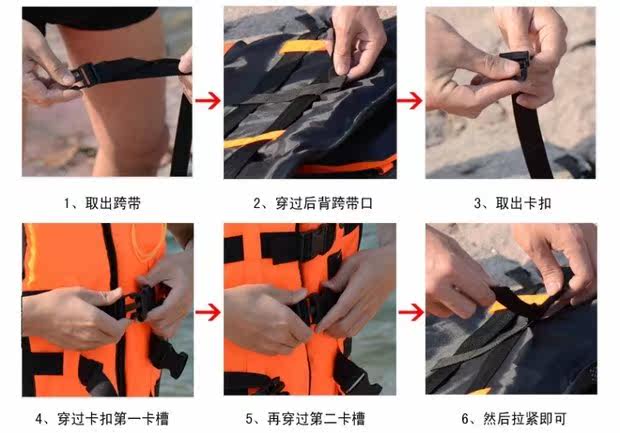 1、取出跨带

2、穿过后背跨带口

3、取出卡扣

4、穿过卡扣第一卡槽

5、再穿过第二卡槽

6、然后拉紧即可