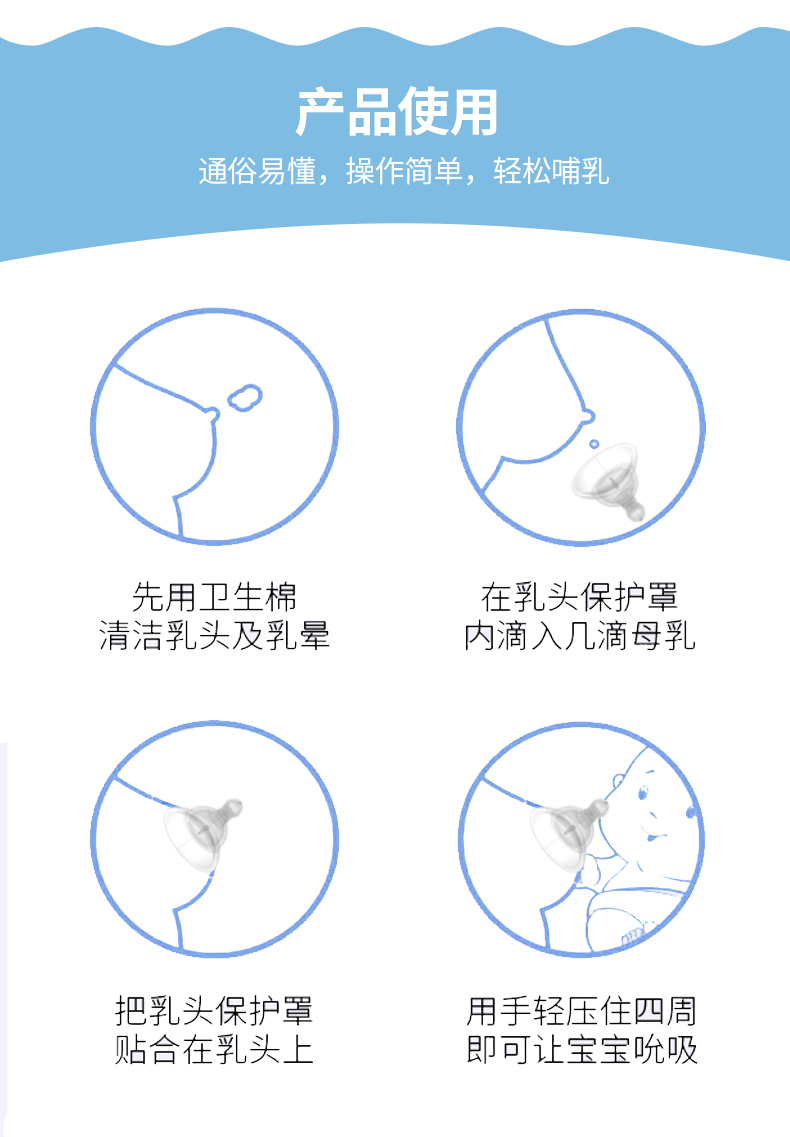 产品使用

通俗易懂，操作简单，轻松哺乳

先用卫生棉
清洁乳头及乳晕

在乳头保护罩
内滴入几滴母乳

把乳头保护罩
贴合在乳头上

用手轻压住四周
即可让宝宝吮吸