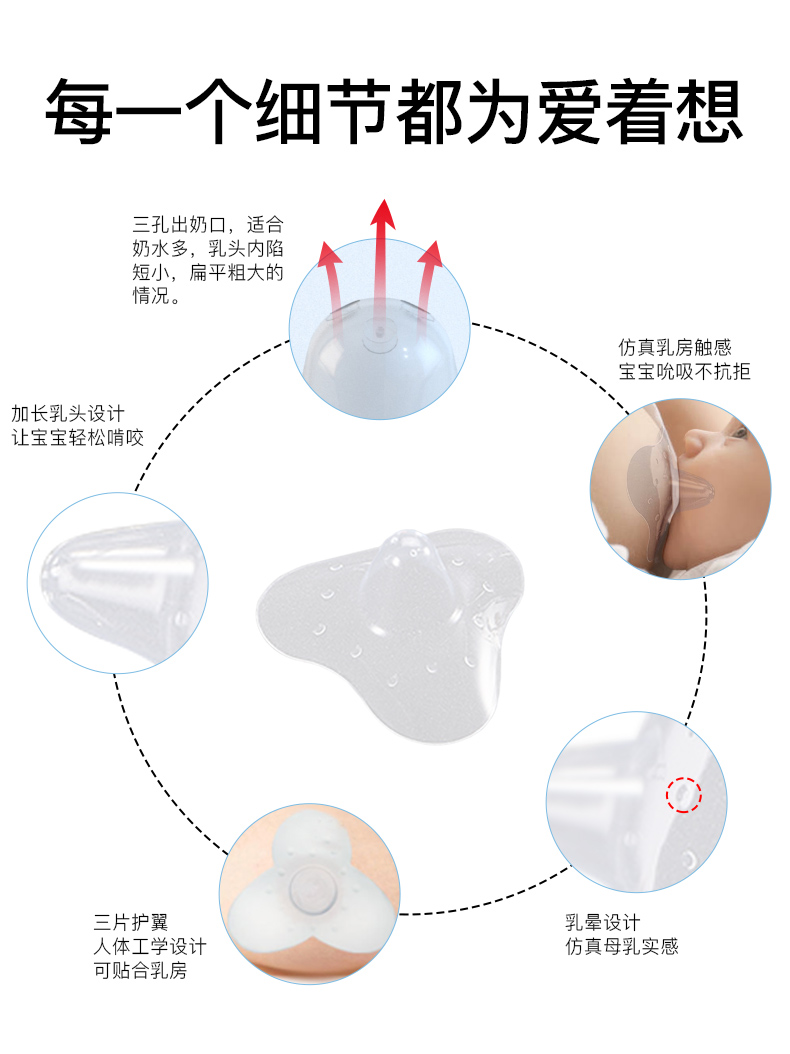 每一个细节都为爱着想

三孔出奶口，适合奶水多，乳头内陷短小，扁平粗大的情况。

仿真乳房触感
宝宝吮吸不抗拒

加长乳头设计
让宝宝轻松啃咬

三片护翼
人体工学设计
可贴合乳房

乳晕设计
仿真母乳实感