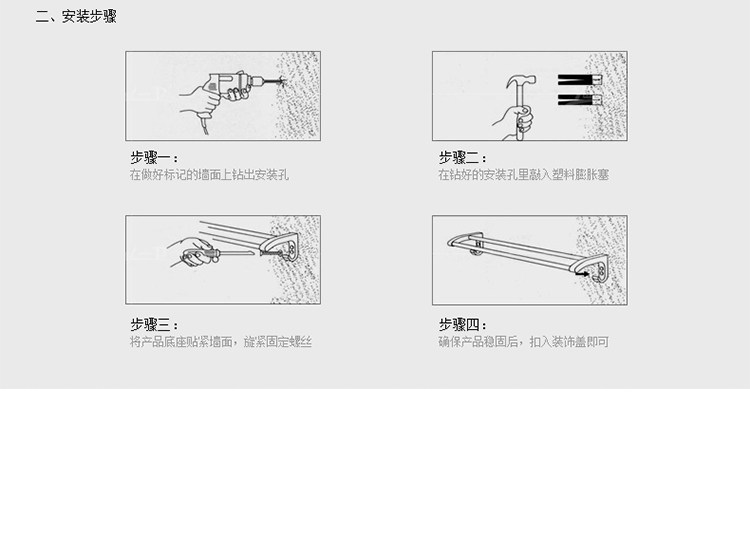 二、安装步骤

步骤一：
在做好标记的墙面上钻出安装孔

步骤二：
在钻好的安装孔里敲入塑料膨胀塞

步骤三：
将产品底座贴紧墙面，旋紧固定螺丝

步骤四：
确保产品稳固后，扣入装饰盖即可