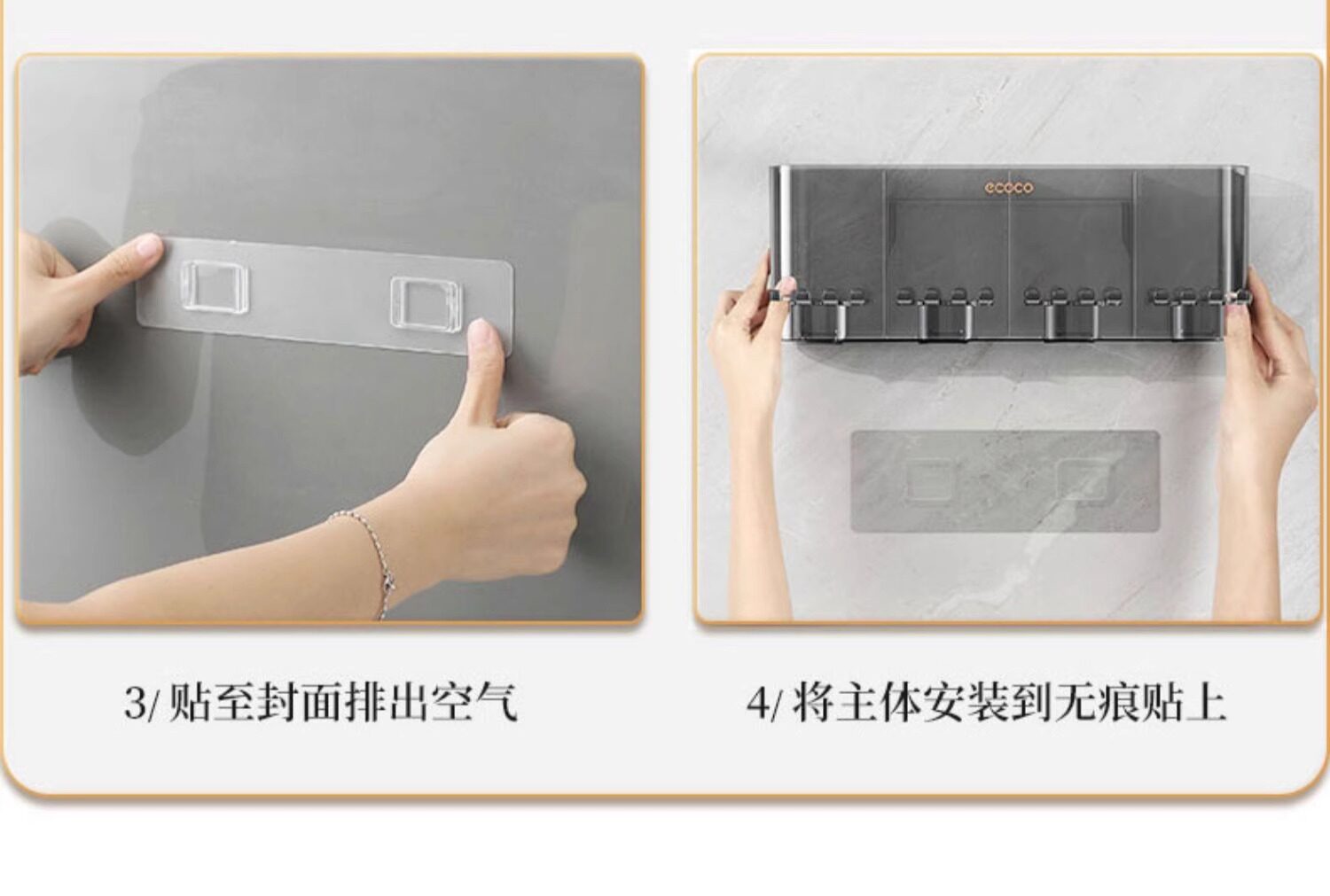 ecoco

3/ 贴至封面排出空气

4/ 将主体安装到无痕贴上