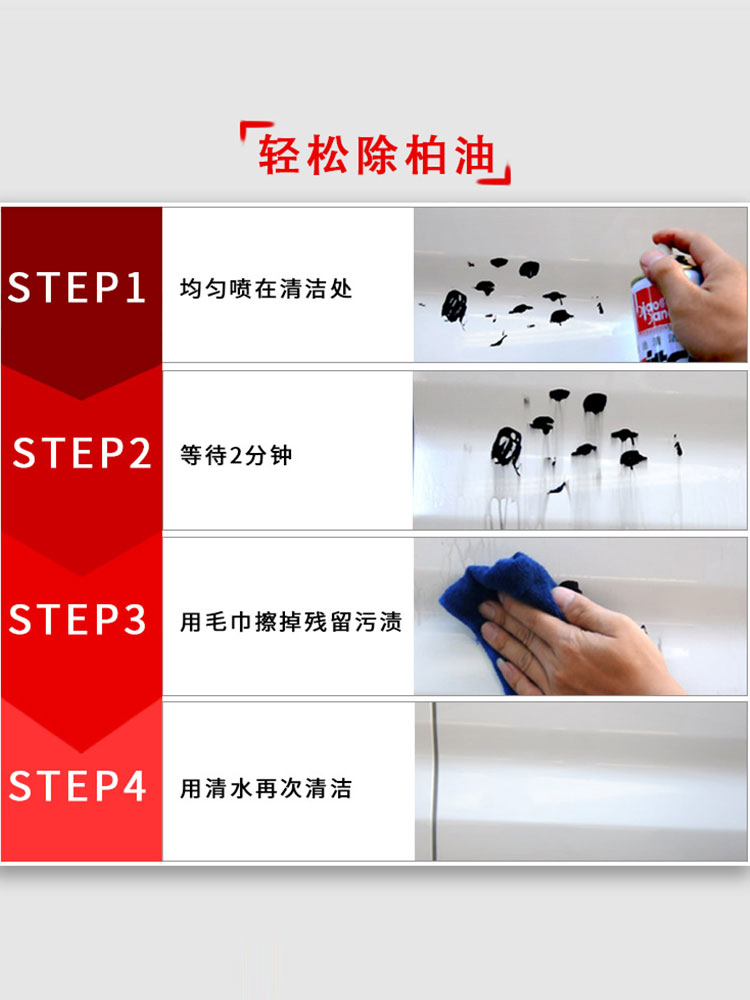 轻松除柏油

STEP1

均匀喷在清洁处

STEP2

等待2分钟

STEP3

用毛巾擦掉残留污渍

STEP4

用清水再次清洁