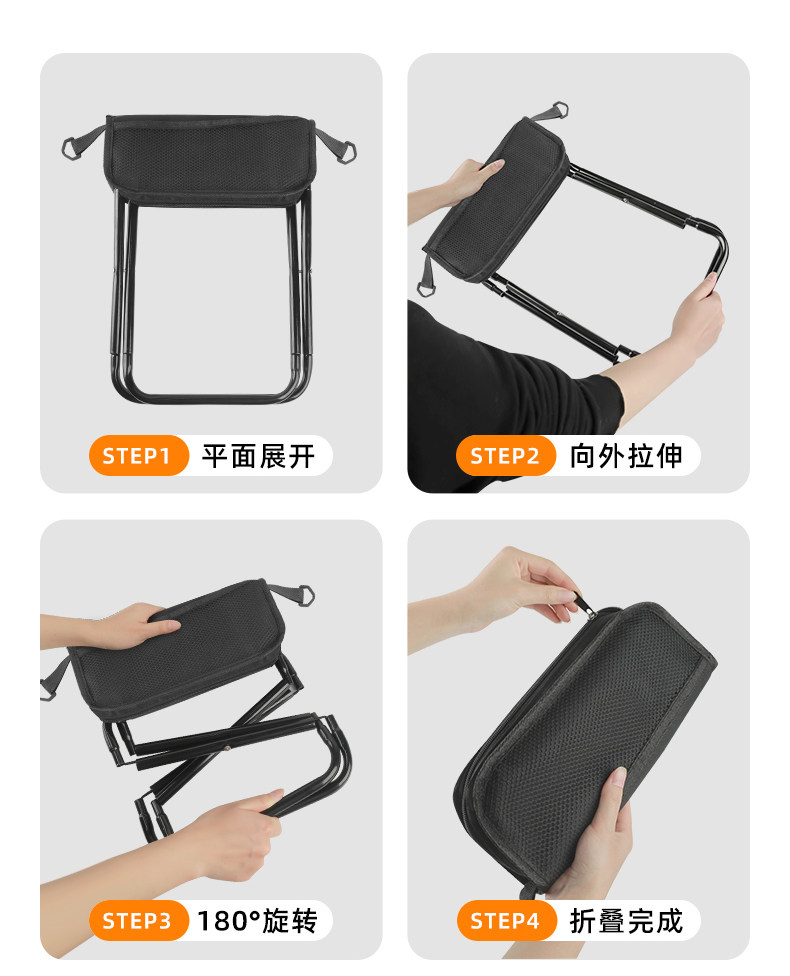 STEP1 平面展开

STEP2 向外拉伸

STEP3 180°旋转

STEP4 折叠完成