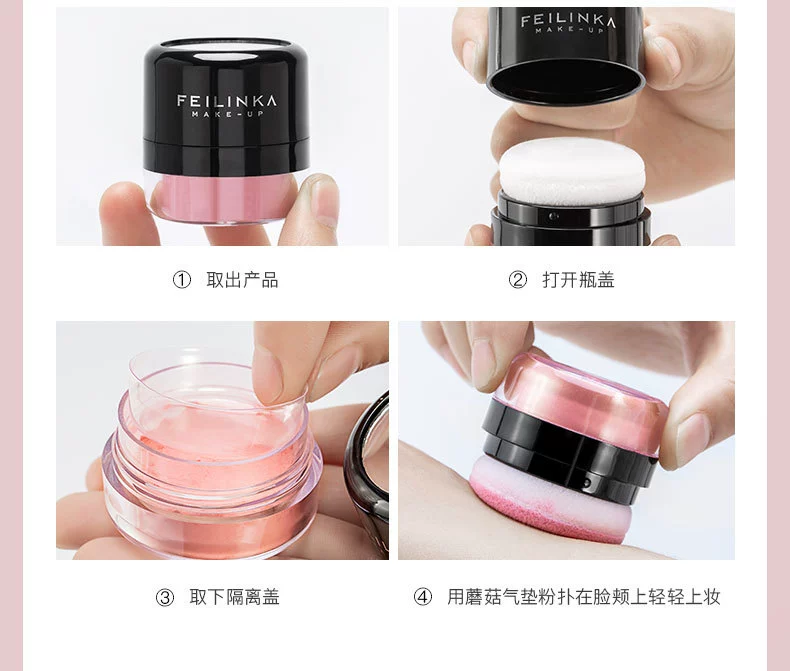 FEILINKA
MAKE-UP

FEILINKA
MAKE-UP

① 取出产品

② 打开瓶盖

③ 取下隔离盖

④ 用蘑菇气垫粉扑在脸颊上轻轻上妆