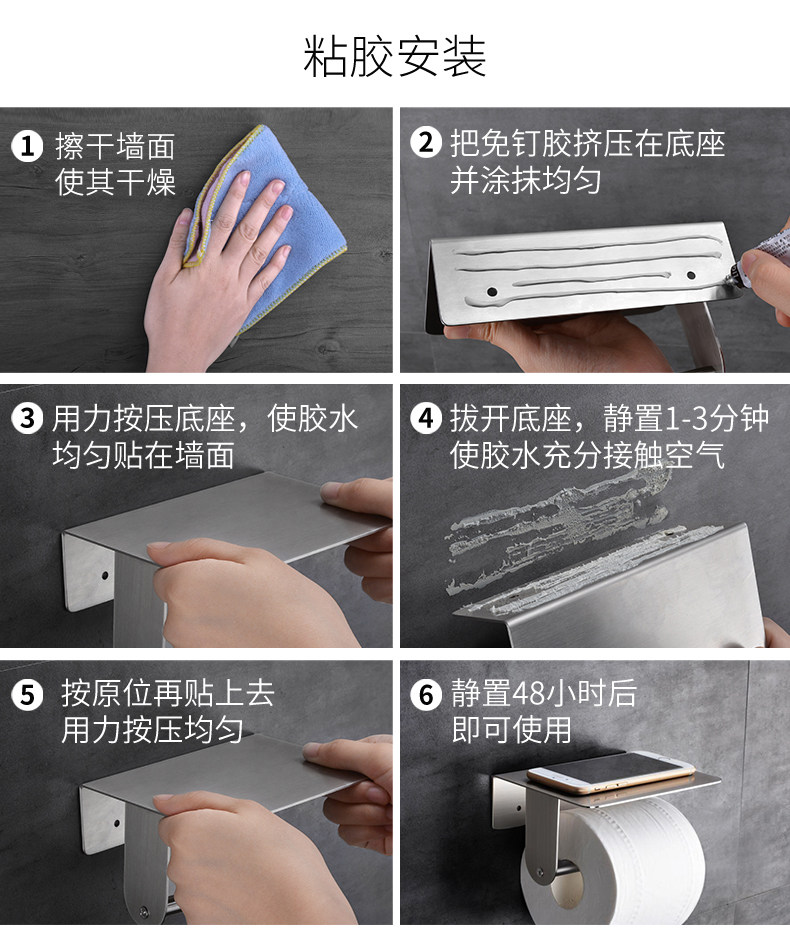 粘胶安装

1 擦干墙面
使其干燥

2 把免钉胶挤压在底座
并涂抹均匀

3 用力按压底座，使胶水
均匀贴在墙面

4 拔开底座，静置1-3分钟
使胶水充分接触空气

5 按原位再贴上去
用力按压均匀

6 静置48小时后
即可使用