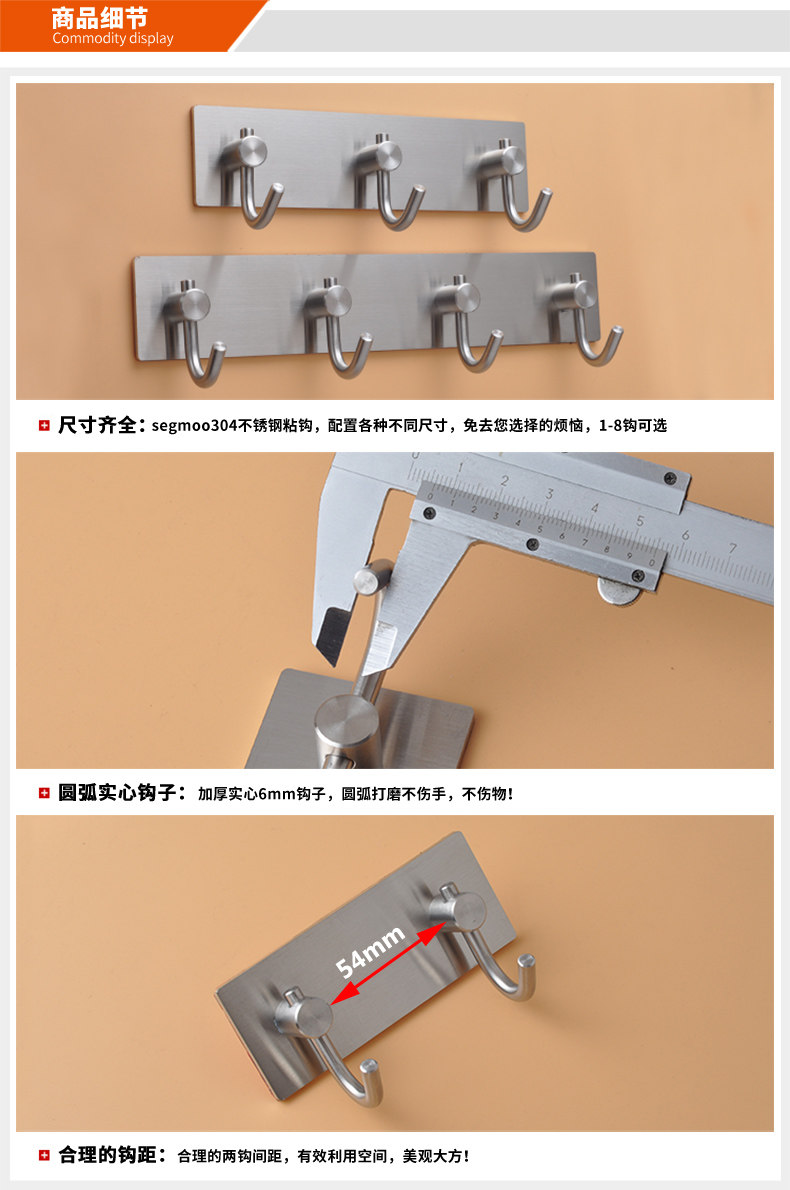 商品细节
Commodity display

尺寸齐全：segmoo304不锈钢粘钩，配置各种不同尺寸，免去您选择的烦恼，1-8钩可选

1 2 3 4 5 6 7
0 1 2 3 4 5 6 7 8 9 0

圆弧实心钩子：加厚实心6mm钩子，圆弧打磨不伤手，不伤物！

54mm

合理的钩距：合理的两钩间距，有效利用空间，美观大方！