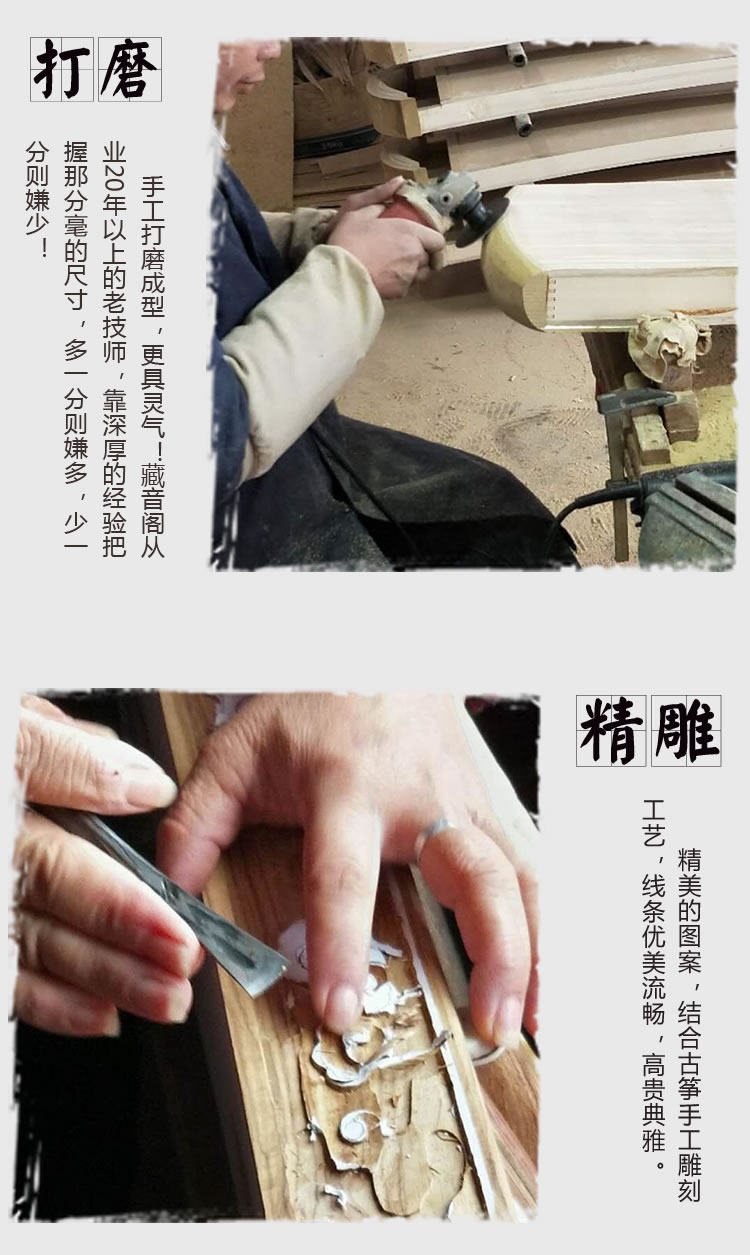 打磨

手工打磨成型，更具灵气！藏音阁从业20年以上的老技师，靠深厚的经验把握那分毫的尺寸，多一分则嫌多，少一分则嫌少！

精雕

精美的图案，结合古筝手工雕刻工艺，线条优美流畅，高贵典雅。