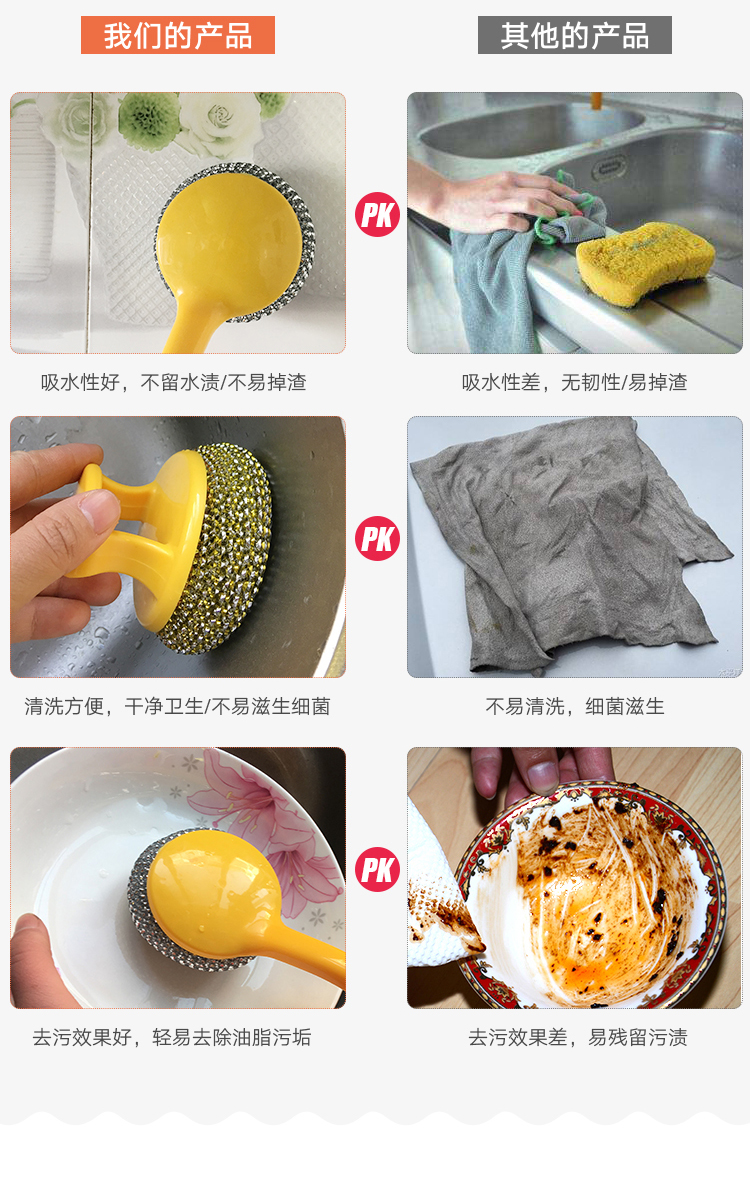 我们的产品

其他的产品

PK

吸水性好，不留水渍/不易掉渣

吸水性差，无韧性/易掉渣

PK

清洗方便，干净卫生/不易滋生细菌

不易清洗，细菌滋生

PK

去污效果好，轻易去除油脂污垢

去污效果差，易残留污渍