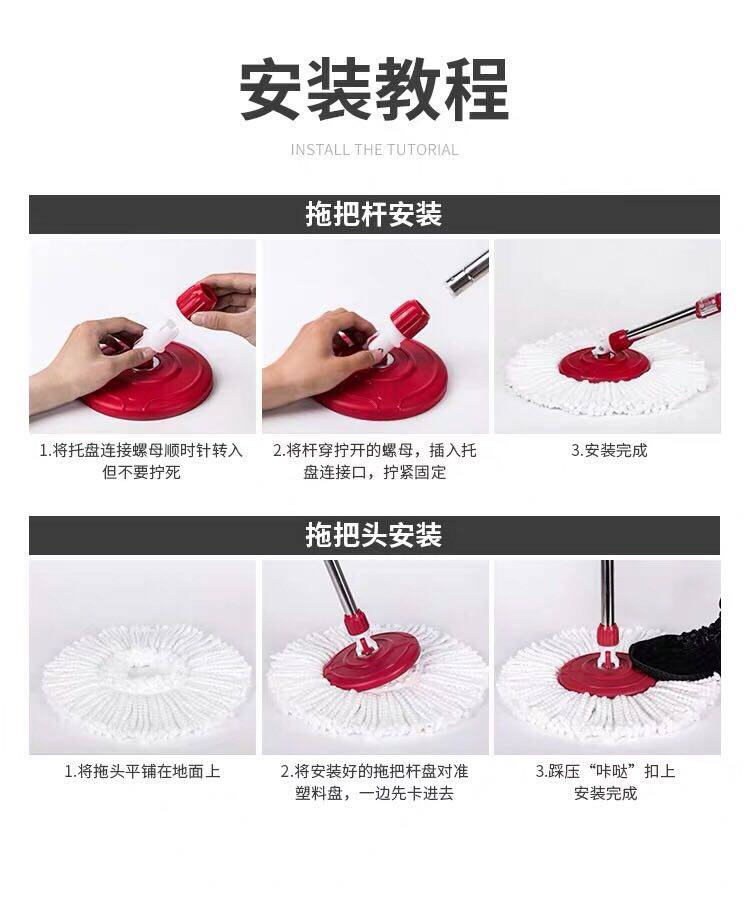 安装教程

INSTALL THE TUTORIAL

拖把杆安装

1.将托盘连接螺母顺时针转入但不要拧死

2.将杆穿拧开的螺母，插入托盘连接口，拧紧固定

3.安装完成

拖把头安装

1.将拖头平铺在地面上

2.将安装好的拖把杆盘对准塑料盘，一边先卡进去

3.踩压“咔哒”扣上安装完成