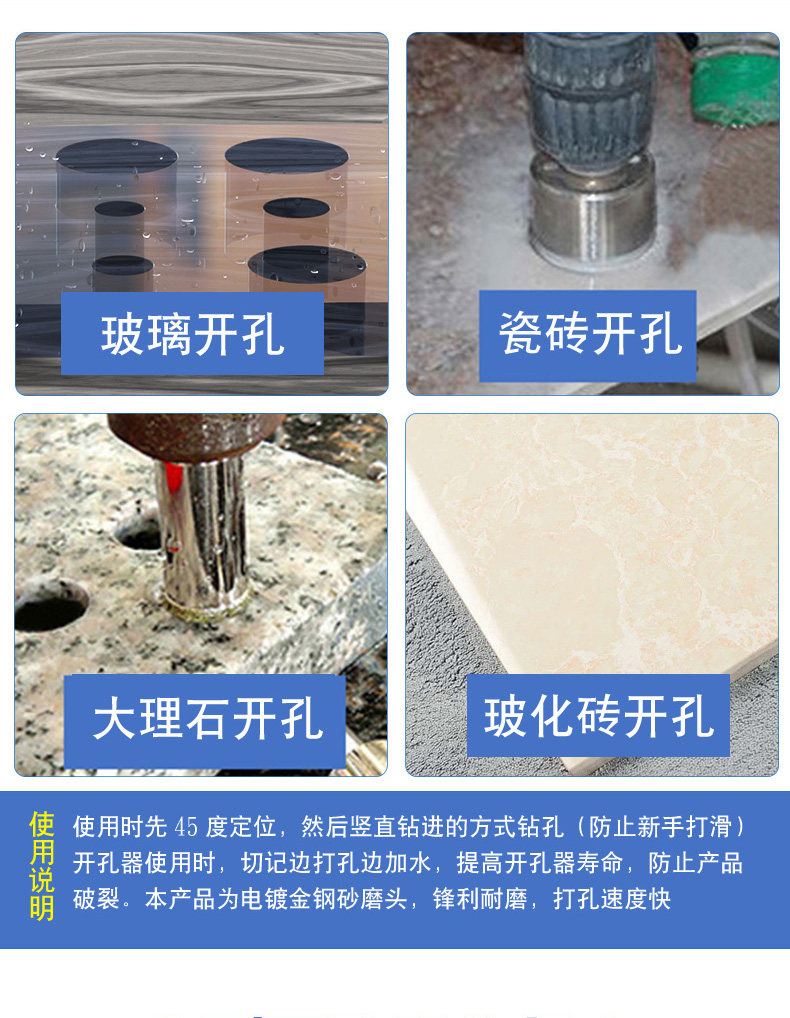 玻璃开孔

瓷砖开孔

大理石开孔

玻化砖开孔

使用说明

使用时先 45 度定位，然后竖直钻进的方式钻孔（防止新手打滑）开孔器使用时，切记边打孔边加水，提高开孔器寿命，防止产品破裂。本产品为电镀金钢砂磨头，锋利耐磨，打孔速度快