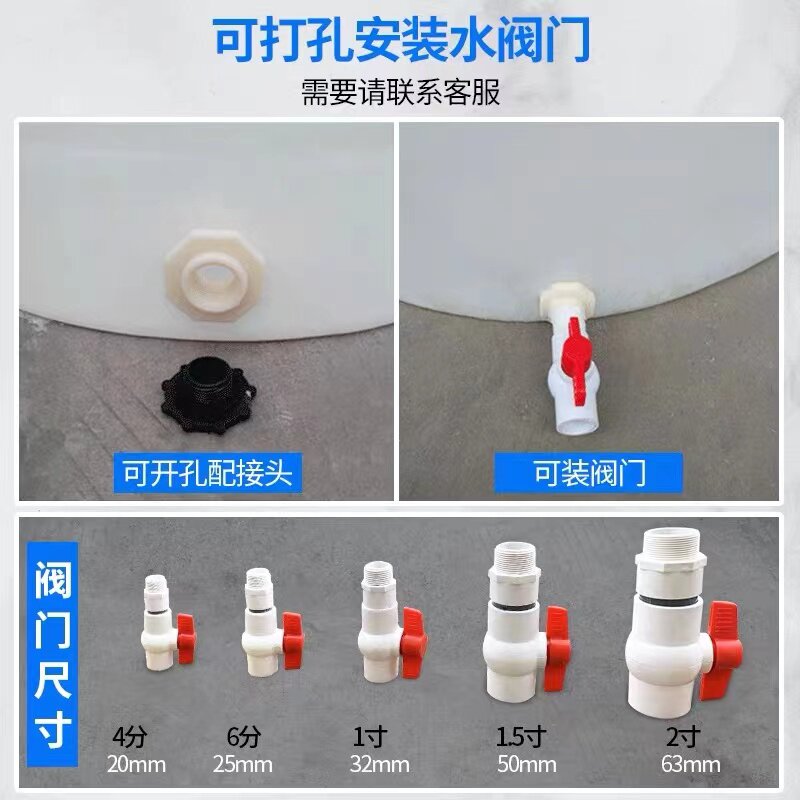 可打孔安装水阀门

需要请联系客服

可开孔配接头

可装阀门

阀门尺寸

4分
20mm

6分
25mm

1寸
32mm

1.5寸
50mm

2寸
63mm