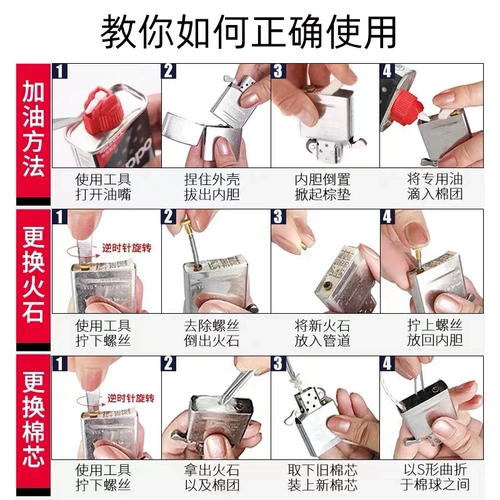 教你如何正确使用

加油方法

1
使用工具
打开油嘴

2
捏住外壳
拔出内胆

3
内胆倒置
掀起棕垫

4
将专用油
滴入棉团

更换火石

1
逆时针旋转
使用工具
拧下螺丝

2
去除螺丝
倒出火石

3
将新火石
放入管道

4
拧上螺丝
放回内胆

更换棉芯

1
逆时针旋转
使用工具
拧下螺丝

2
拿出火石
以及棉团

3
取下旧棉芯
装上新棉芯

4
以S形曲折
于棉球之间