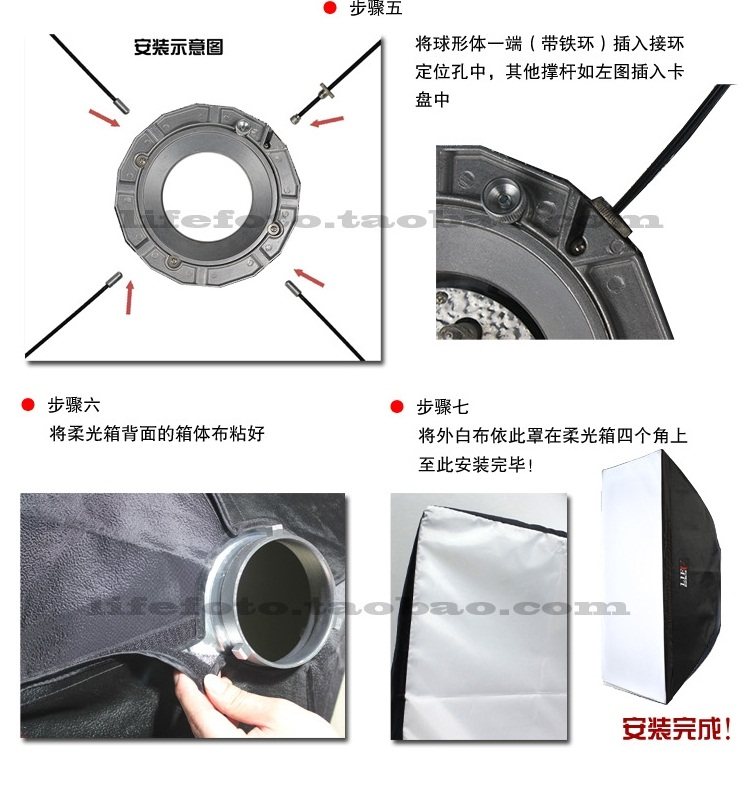 步骤五

安装示意图

将球形体一端（带铁环）插入接环定位孔中，其他撑杆如左图插入卡盘中

lifefoto.taobao.com

步骤六

将柔光箱背面的箱体布粘好

步骤七

将外白布依此罩在柔光箱四个角上

至此安装完毕！

lifefoto.taobao.com

安装完成！