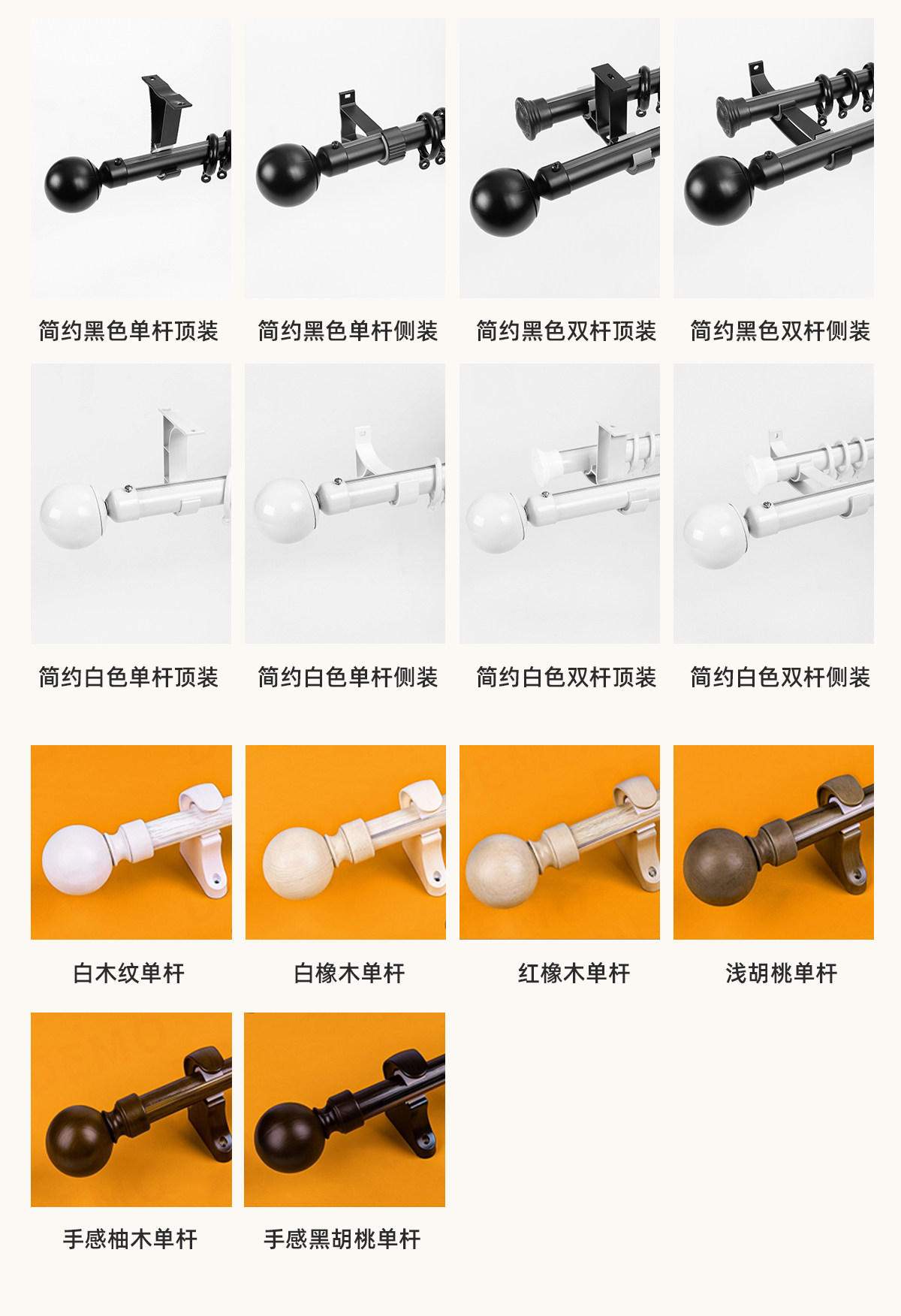 简约黑色单杆顶装

简约黑色单杆侧装

简约黑色双杆顶装

简约黑色双杆侧装

简约白色单杆顶装

简约白色单杆侧装

简约白色双杆顶装

简约白色双杆侧装

白木纹单杆

白橡木单杆

红橡木单杆

浅胡桃单杆

手感柚木单杆

手感黑胡桃单杆