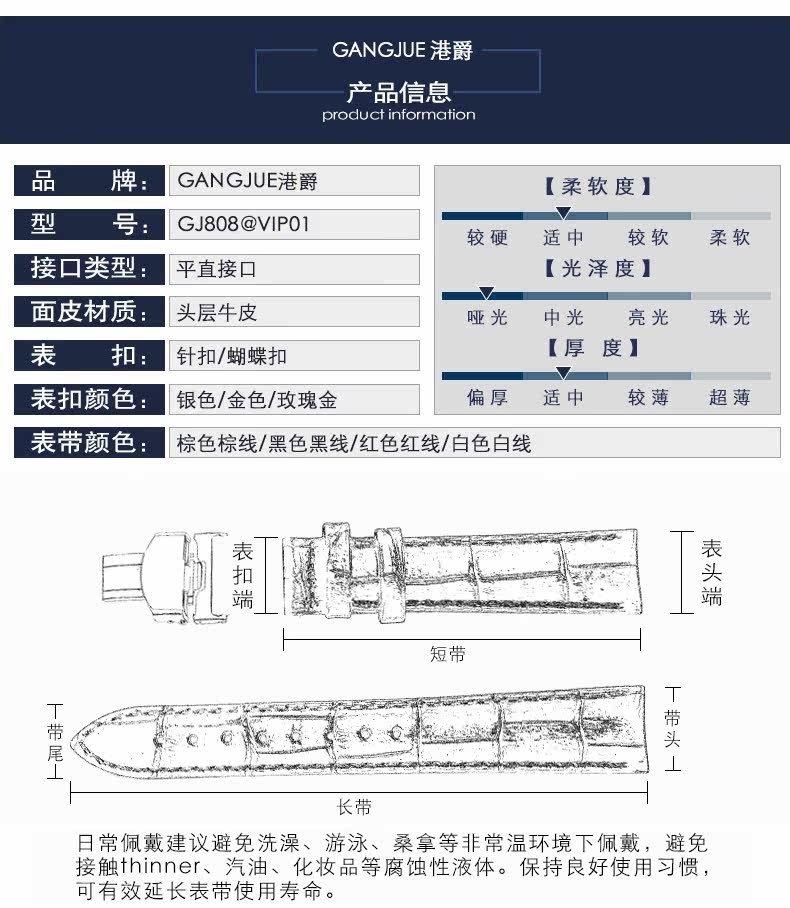 GANGJUE 港爵

产品信息
product information

| 品　　牌： | GANGJUE港爵 |
|---|---|
| 型　　号： | GJ808@VIP01 |
| 接口类型： | 平直接口 |
| 面皮材质： | 头层牛皮 |
| 表　　扣： | 针扣/蝴蝶扣 |
| 表扣颜色： | 银色/金色/玫瑰金 |
| 表带颜色： | 棕色棕线/黑色黑线/红色红线/白色白线 |

【柔软度】
较硬　适中　较软　柔软

【光泽度】
哑光　中光　亮光　珠光

【厚　度】
偏厚　适中　较薄　超薄

表扣端

表头端

短带

带尾

带头

长带

日常佩戴建议避免洗澡、游泳、桑拿等非常温环境下佩戴，避免接触thinner、汽油、化妆品等腐蚀性液体。保持良好使用习惯，可有效延长表带使用寿命。