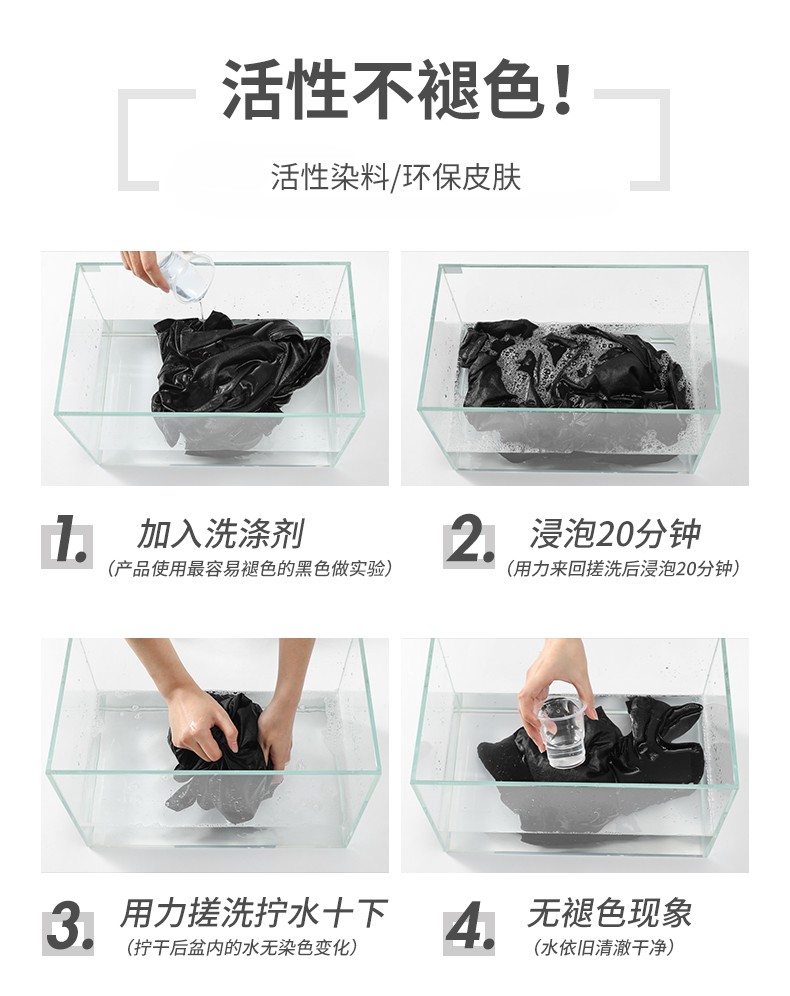 活性不褪色!

活性染料/环保皮肤

1. 加入洗涤剂
（产品使用最容易褪色的黑色做实验）

2. 浸泡20分钟
（用力来回搓洗后浸泡20分钟）

3. 用力搓洗拧水十下
（拧干后盆内的水无染色变化）

4. 无褪色现象
（水依旧清澈干净）