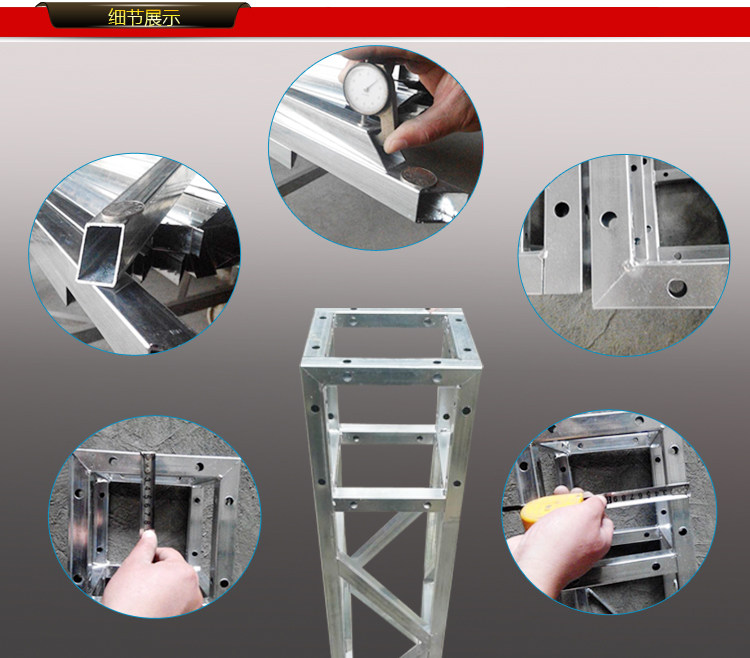 细节展示