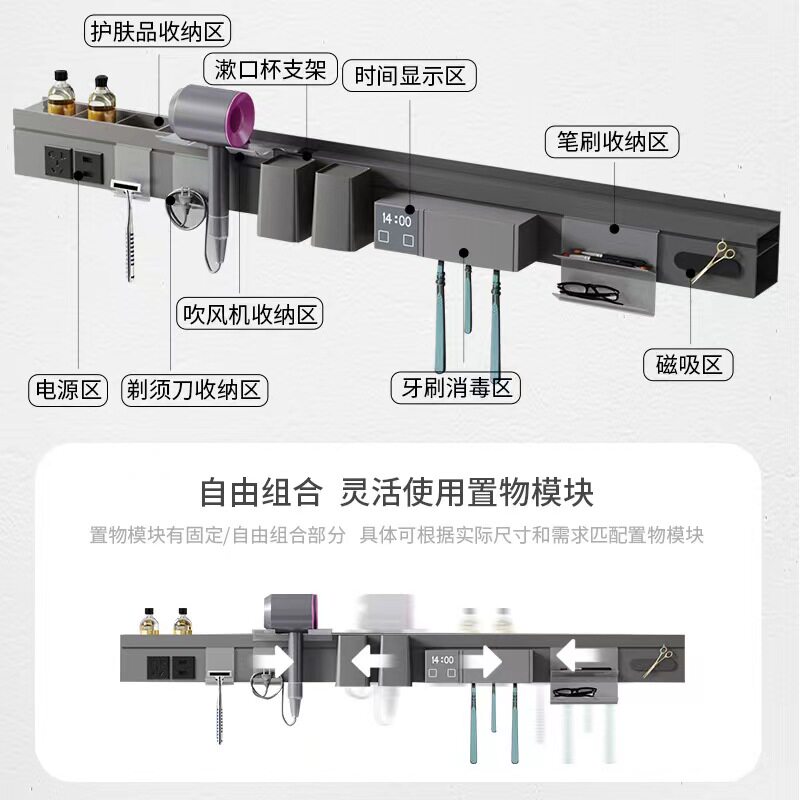 护肤品收纳区
漱口杯支架
时间显示区
笔刷收纳区
14:00
吹风机收纳区
磁吸区
电源区
剃须刀收纳区
牙刷消毒区

自由组合 灵活使用置物模块

置物模块有固定/自由组合部分 具体可根据实际尺寸和需求匹配置物模块

14:00