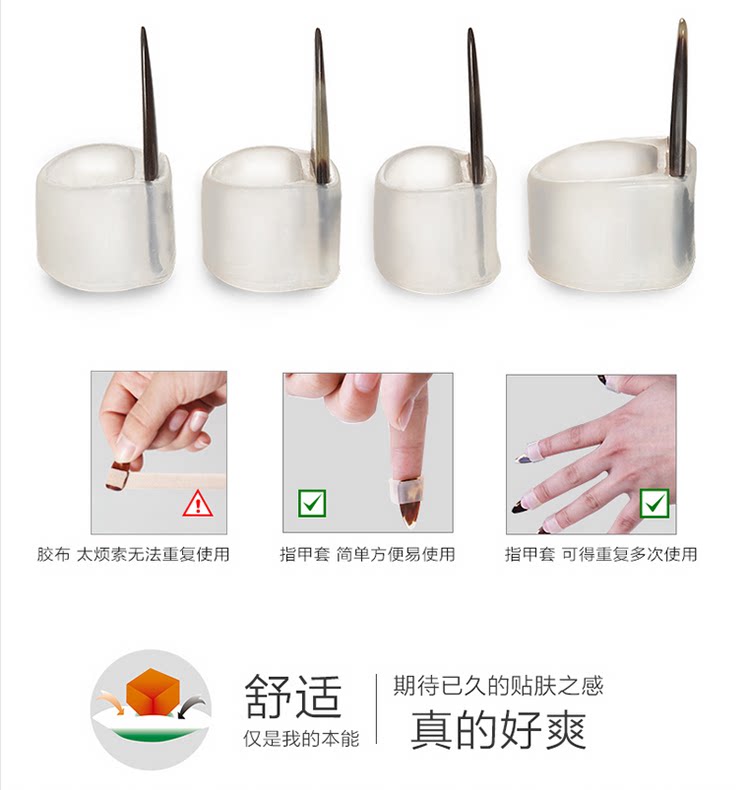 胶布 太烦索无法重复使用

指甲套 简单方便易使用

指甲套 可得重复多次使用

舒适
仅是我的本能

期待已久的贴肤之感
真的好爽