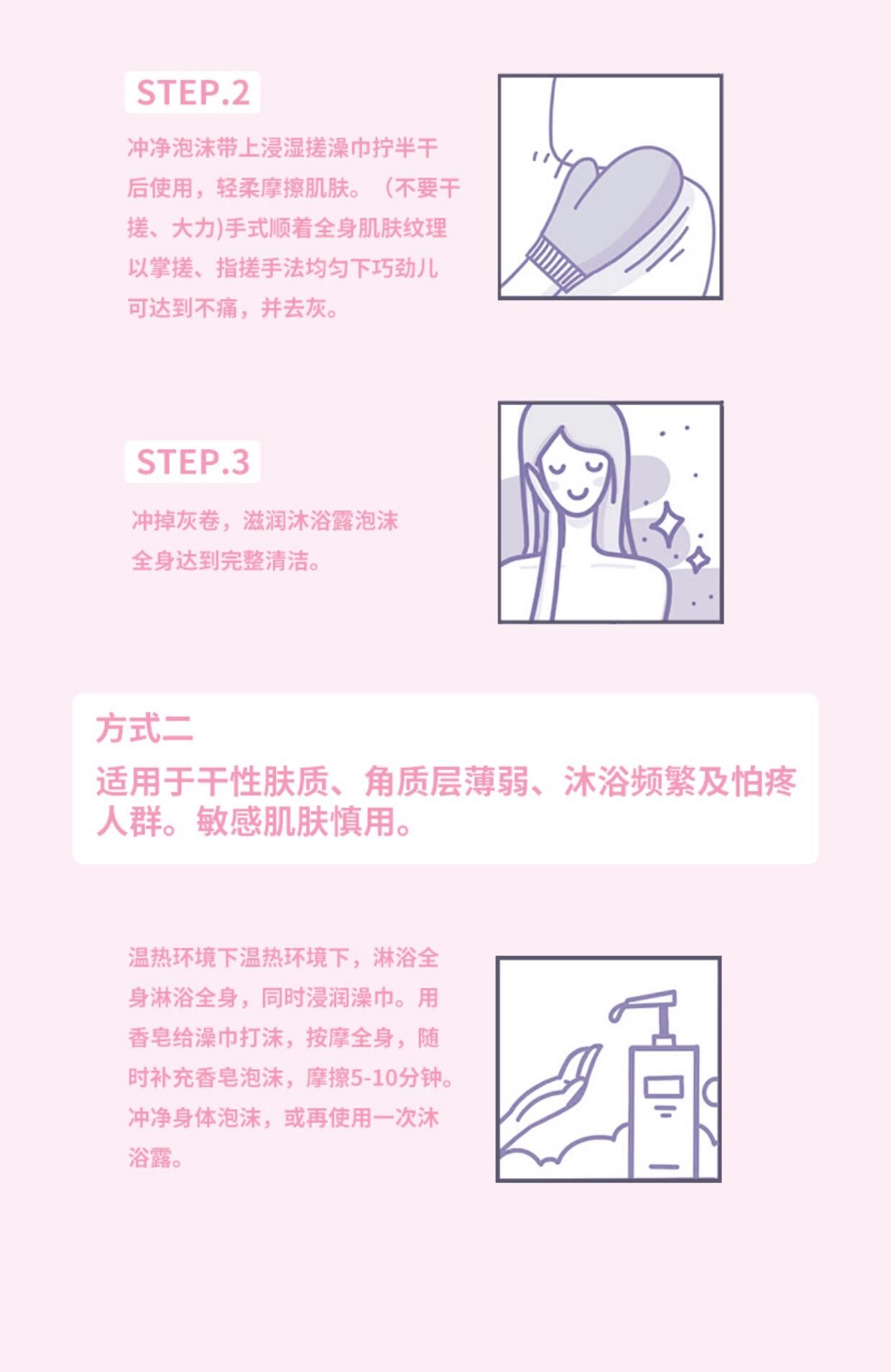 STEP.2

冲净泡沫带上浸湿搓澡巾拧半干后使用，轻柔摩擦肌肤。（不要干搓、大力)手式顺着全身肌肤纹理以掌搓、指搓手法均匀下巧劲儿可达到不痛，并去灰。

STEP.3

冲掉灰卷，滋润沐浴露泡沫全身达到完整清洁。

方式二

适用于干性肤质、角质层薄弱、沐浴频繁及怕疼人群。敏感肌肤慎用。

温热环境下温热环境下，淋浴全身淋浴全身，同时浸润澡巾。用香皂给澡巾打沫，按摩全身，随时补充香皂泡沫，摩擦5-10分钟。冲净身体泡沫，或再使用一次沐浴露。