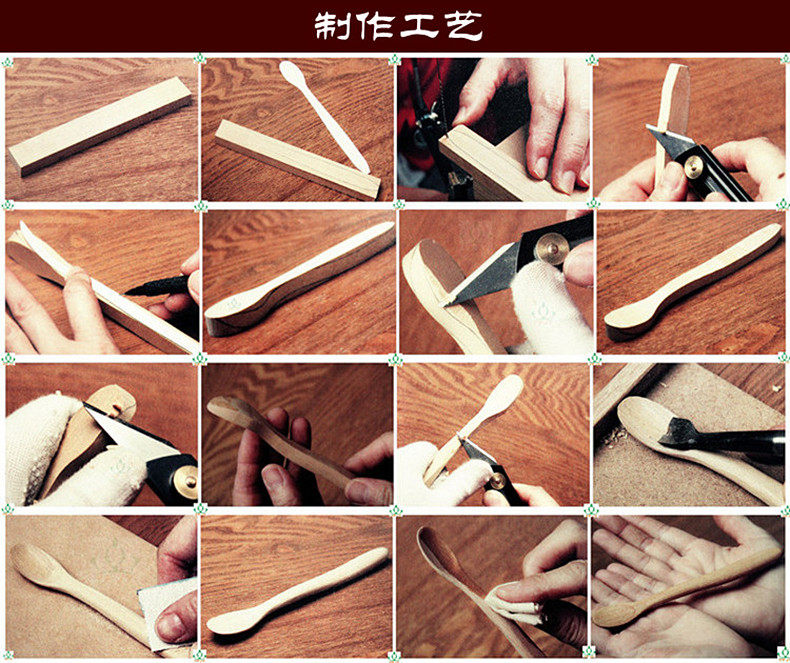 制作工艺