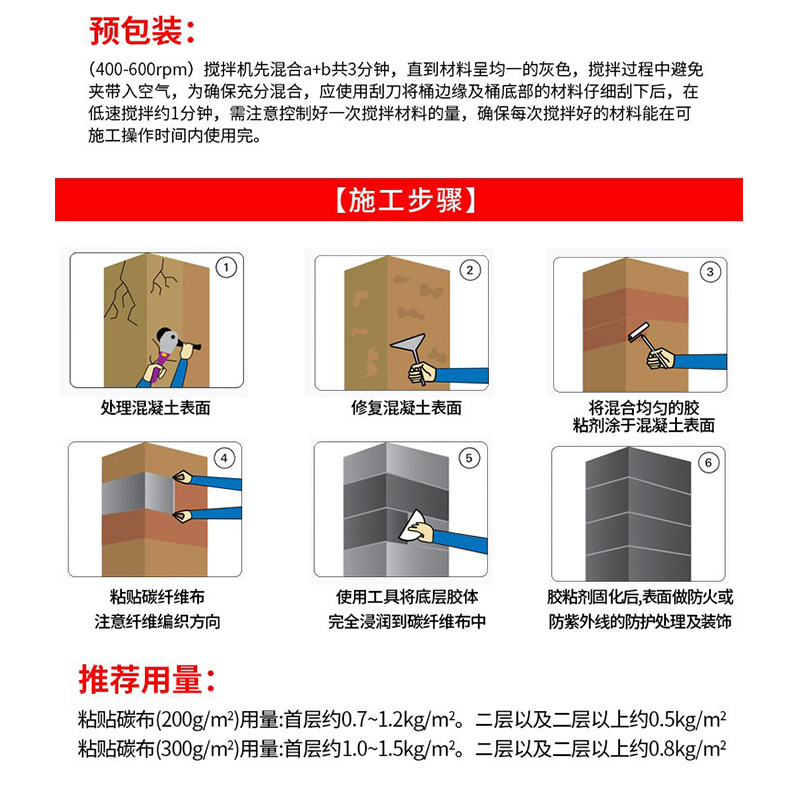 预包装：

（400-600rpm）搅拌机先混合a+b共3分钟，直到材料呈均一的灰色，搅拌过程中避免夹带入空气，为确保充分混合，应使用刮刀将桶边缘及桶底部的材料仔细刮下后，在低速搅拌约1分钟，需注意控制好一次搅拌材料的量，确保每次搅拌好的材料能在可施工操作时间内使用完。

【施工步骤】

1
处理混凝土表面

2
修复混凝土表面

3
将混合均匀的胶粘剂涂于混凝土表面

4
粘贴碳纤维布
注意纤维编织方向

5
使用工具将底层胶体完全浸润到碳纤维布中

6
胶粘剂固化后,表面做防火或防紫外线的防护处理及装饰

推荐用量：

粘贴碳布(200g/m²)用量:首层约0.7~1.2kg/m²。二层以及二层以上约0.5kg/m²
粘贴碳布(300g/m²)用量:首层约1.0~1.5kg/m²。二层以及二层以上约0.8kg/m²