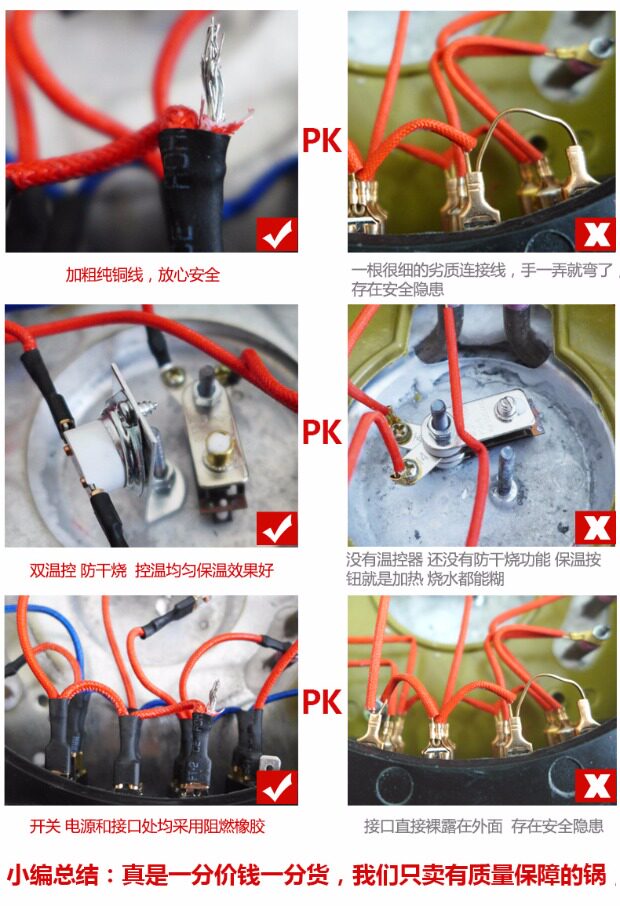 PK

加粗纯铜线，放心安全

一根很细的劣质连接线，手一弄就弯了，存在安全隐患

PK

双温控 防干烧 控温均匀保温效果好

没有温控器 还没有防干烧功能 保温按钮就是加热 烧水都能糊

PK

开关 电源和接口处均采用阻燃橡胶

接口直接裸露在外面 存在安全隐患

小编总结：真是一分价钱一分货，我们只卖有质量保障的锅