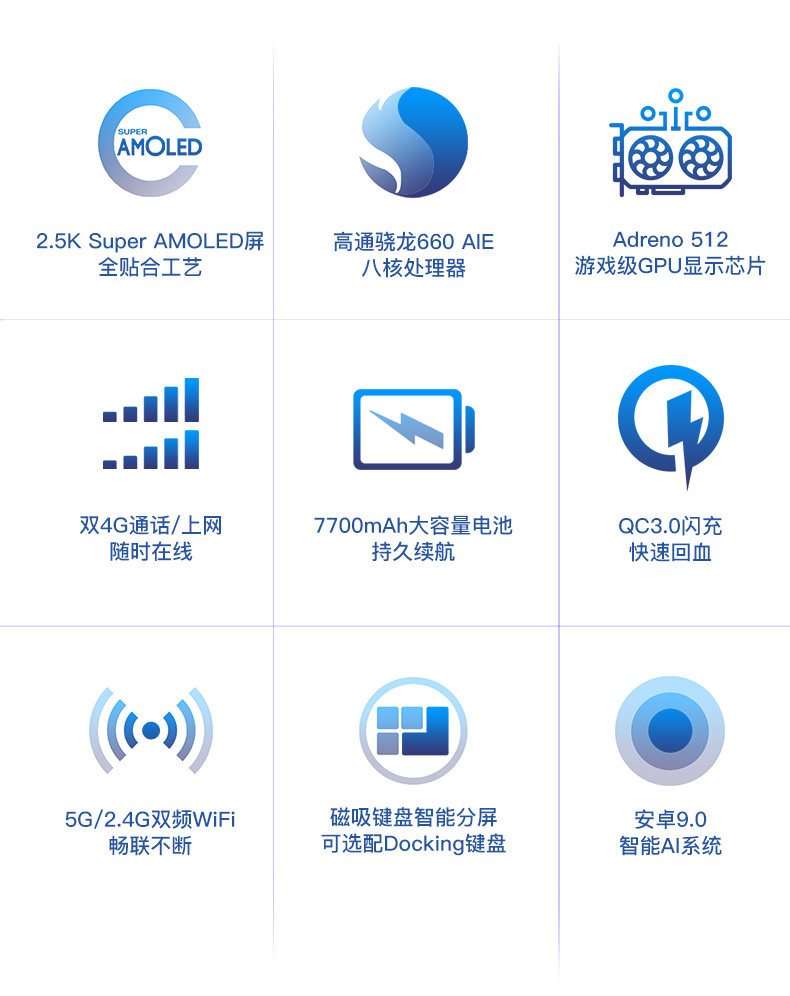 SUPER
AMOLED

2.5K Super AMOLED屏
全贴合工艺

高通骁龙660 AIE
八核处理器

Adreno 512
游戏级GPU显示芯片

双4G通话/上网
随时在线

7700mAh大容量电池
持久续航

QC3.0闪充
快速回血

5G/2.4G双频WiFi
畅联不断

磁吸键盘智能分屏
可选配Docking键盘

安卓9.0
智能AI系统