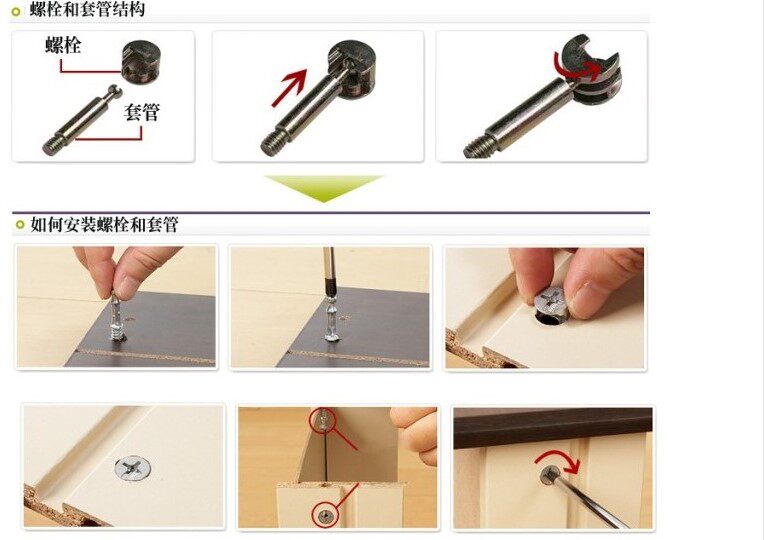 螺栓和套管结构

螺栓

套管

如何安装螺栓和套管