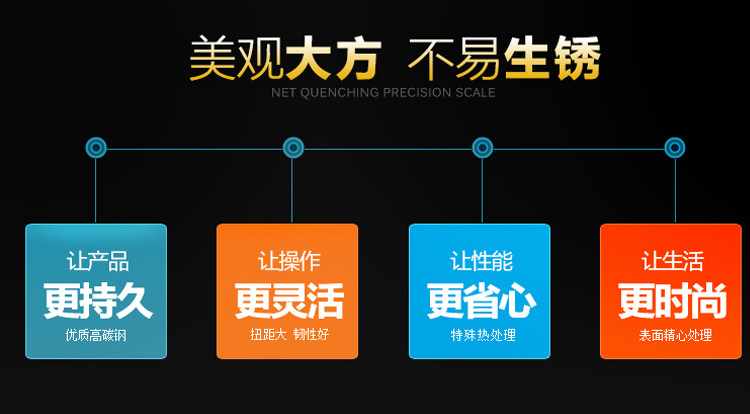 美观大方 不易生锈
NET QUENCHING PRECISION SCALE

让产品
更持久
优质高碳钢

让操作
更灵活
扭距大 韧性好

让性能
更省心
特殊热处理

让生活
更时尚
表面精心处理