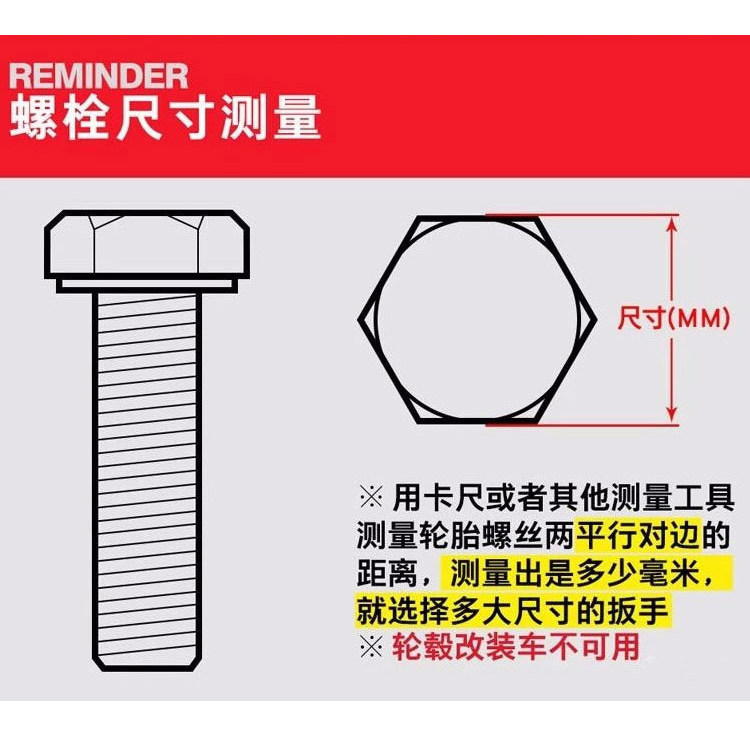 REMINDER
螺栓尺寸测量

尺寸(MM)

※ 用卡尺或者其他测量工具测量轮胎螺丝两平行对边的距离，测量出是多少毫米，就选择多大尺寸的扳手
※ 轮毂改装车不可用