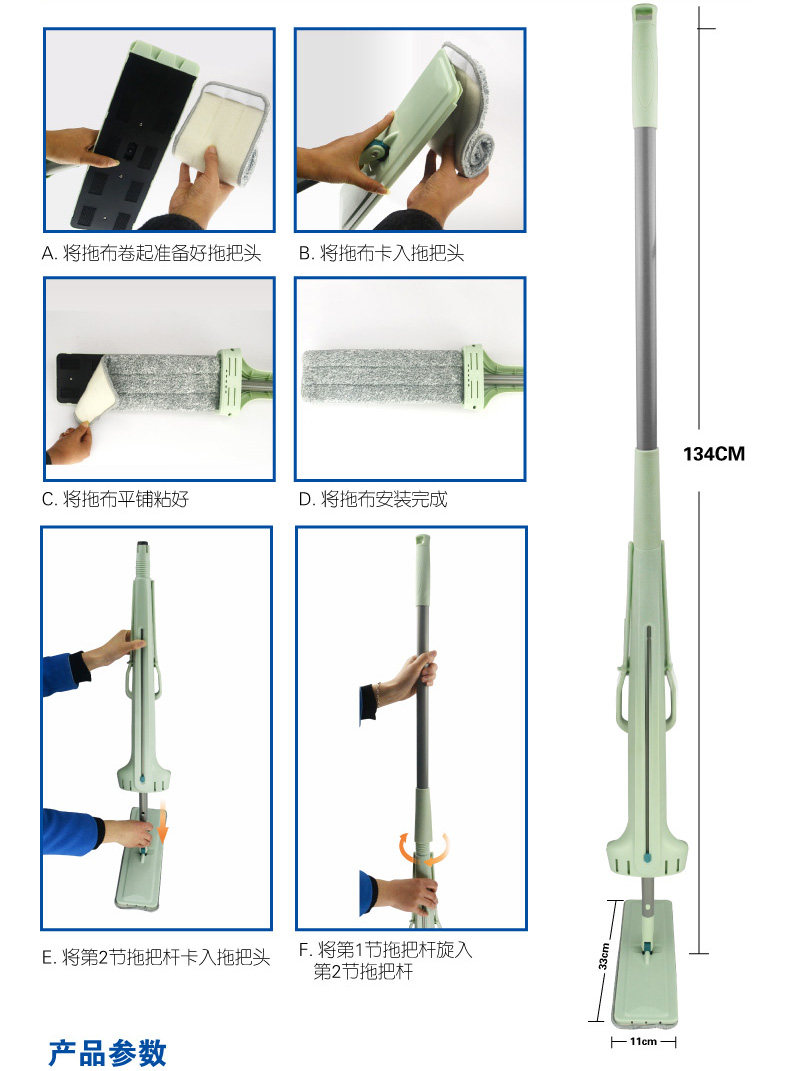 A. 将拖布卷起准备好拖把头

B. 将拖布卡入拖把头

C. 将拖布平铺粘好

D. 将拖布安装完成

E. 将第2节拖把杆卡入拖把头

F. 将第1节拖把杆旋入第2节拖把杆

134CM

33cm

11cm

产品参数