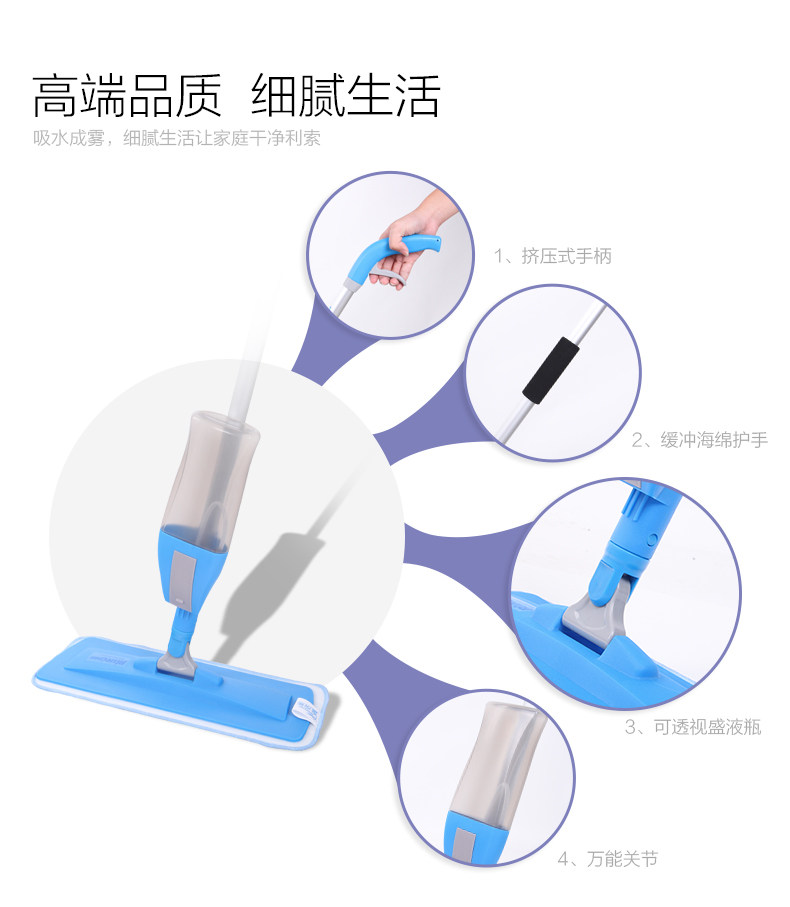 高端品质 细腻生活

吸水成雾，细腻生活让家庭干净利索

1、挤压式手柄

2、缓冲海绵护手

3、可透视盛液瓶

4、万能关节