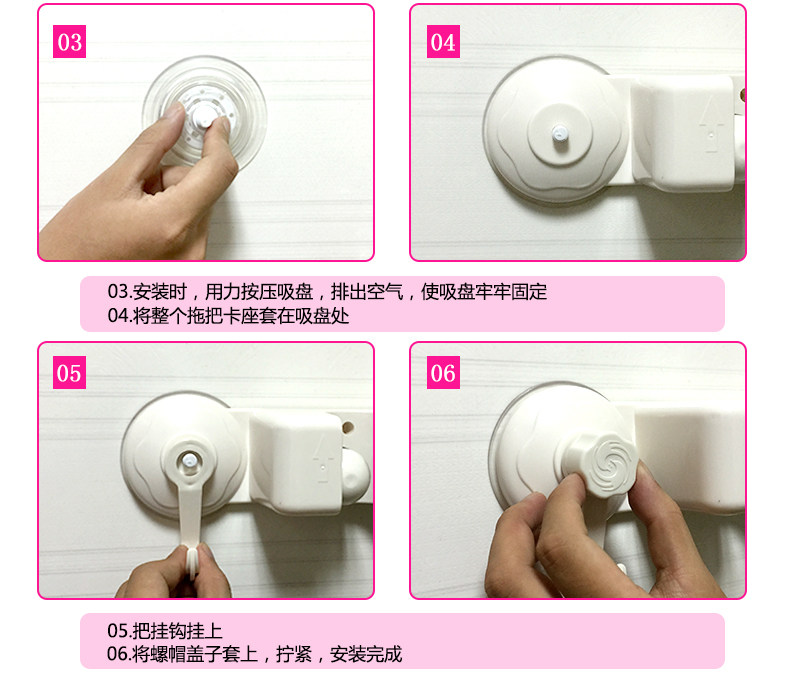 03

04

03.安装时，用力按压吸盘，排出空气，使吸盘牢牢固定
04.将整个拖把卡座套在吸盘处

05

06

05.把挂钩挂上
06.将螺帽盖子套上，拧紧，安装完成