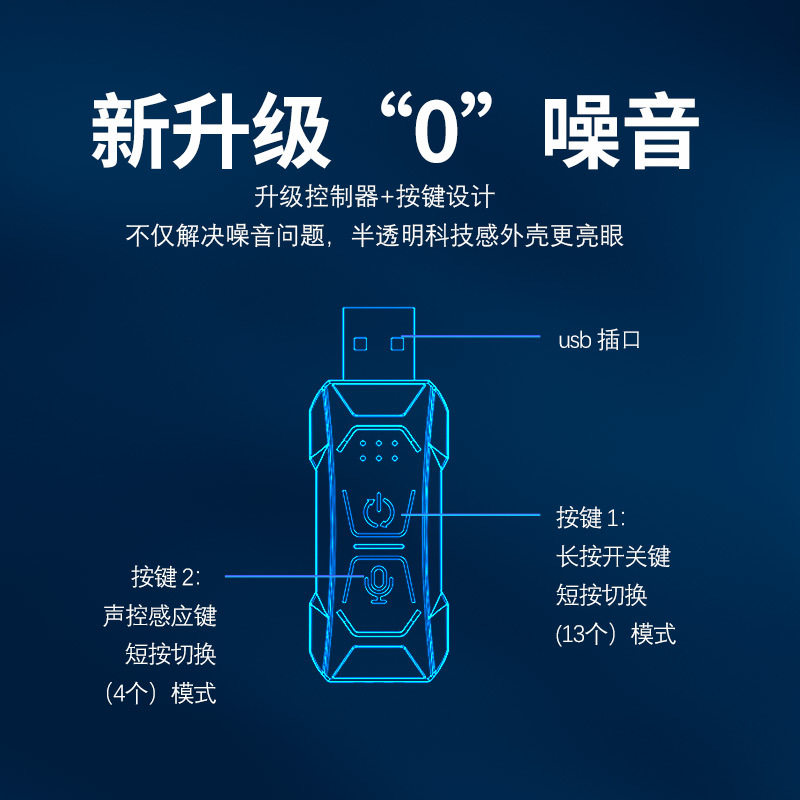 新升级“0”噪音

升级控制器+按键设计

不仅解决噪音问题，半透明科技感外壳更亮眼

usb 插口

按键 1:
长按开关键
短按切换
(13个）模式

按键 2:
声控感应键
短按切换
(4个）模式