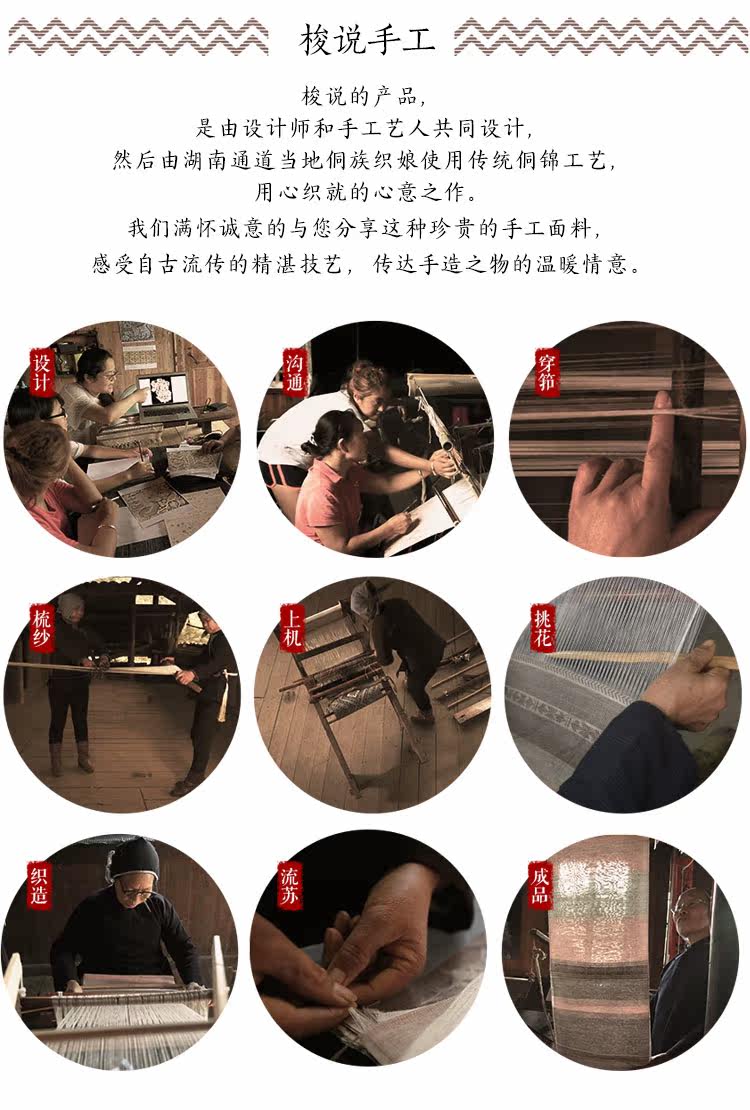 梭说手工

梭说的产品，
是由设计师和手工艺人共同设计，
然后由湖南通道当地侗族织娘使用传统侗锦工艺，
用心织就的心意之作。
我们满怀诚意的与您分享这种珍贵的手工面料，
感受自古流传的精湛技艺，传达手造之物的温暖情意。

设计

沟通

穿筘

梳纱

上机

挑花

织造

流苏

成品