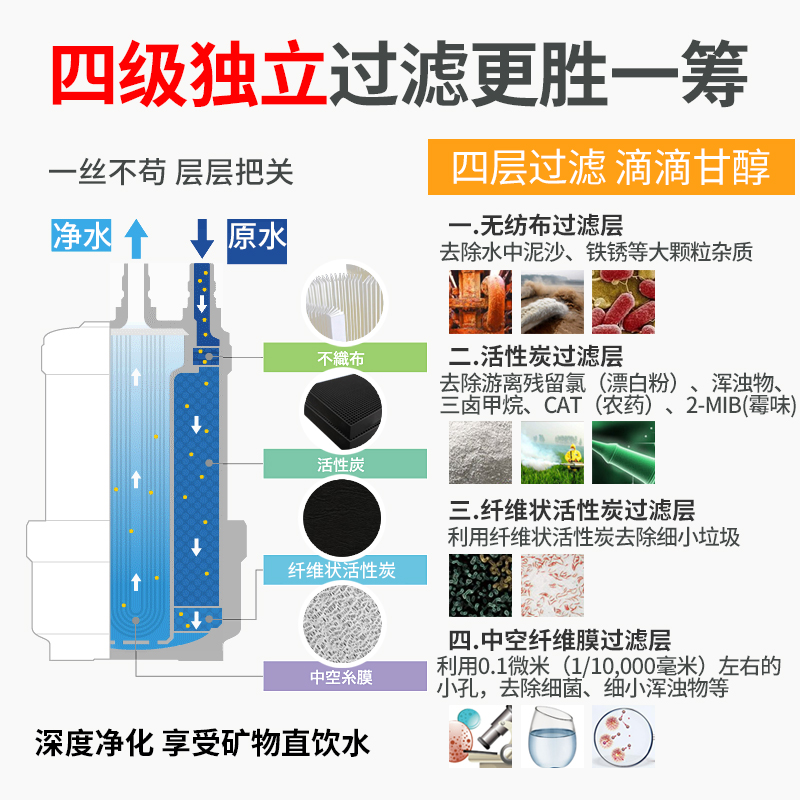 四级独立过滤更胜一筹

一丝不苟 层层把关

净水

原水

不織布

活性炭

纤维状活性炭

中空糸膜

深度净化 享受矿物直饮水

四层过滤 滴滴甘醇

一.无纺布过滤层
去除水中泥沙、铁锈等大颗粒杂质

二.活性炭过滤层
去除游离残留氯（漂白粉）、浑浊物、三卤甲烷、CAT（农药）、2-MIB(霉味)

三.纤维状活性炭过滤层
利用纤维状活性炭去除细小垃圾

四.中空纤维膜过滤层
利用0.1微米（1/10,000毫米）左右的小孔，去除细菌、细小浑浊物等