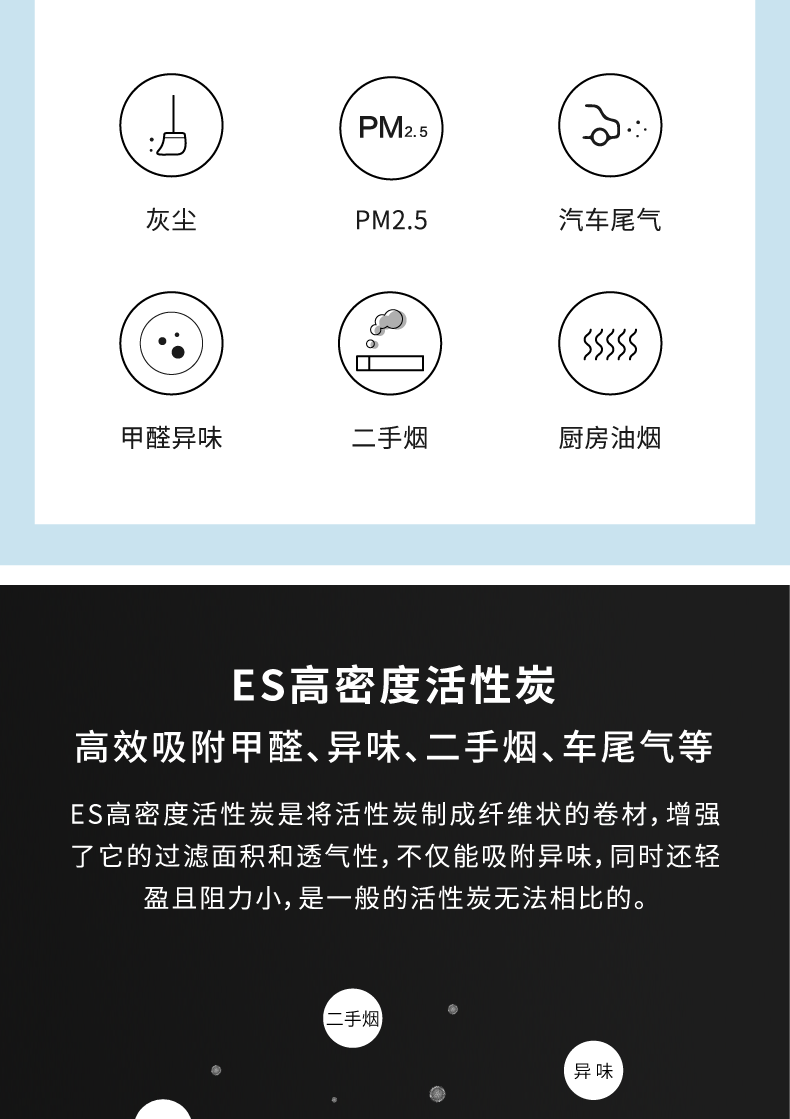 PM2.5

灰尘

PM2.5

汽车尾气

甲醛异味

二手烟

厨房油烟

ES高密度活性炭

高效吸附甲醛、异味、二手烟、车尾气等

ES高密度活性炭是将活性炭制成纤维状的卷材，增强了它的过滤面积和透气性，不仅能吸附异味，同时还轻盈且阻力小，是一般的活性炭无法相比的。

二手烟

异味