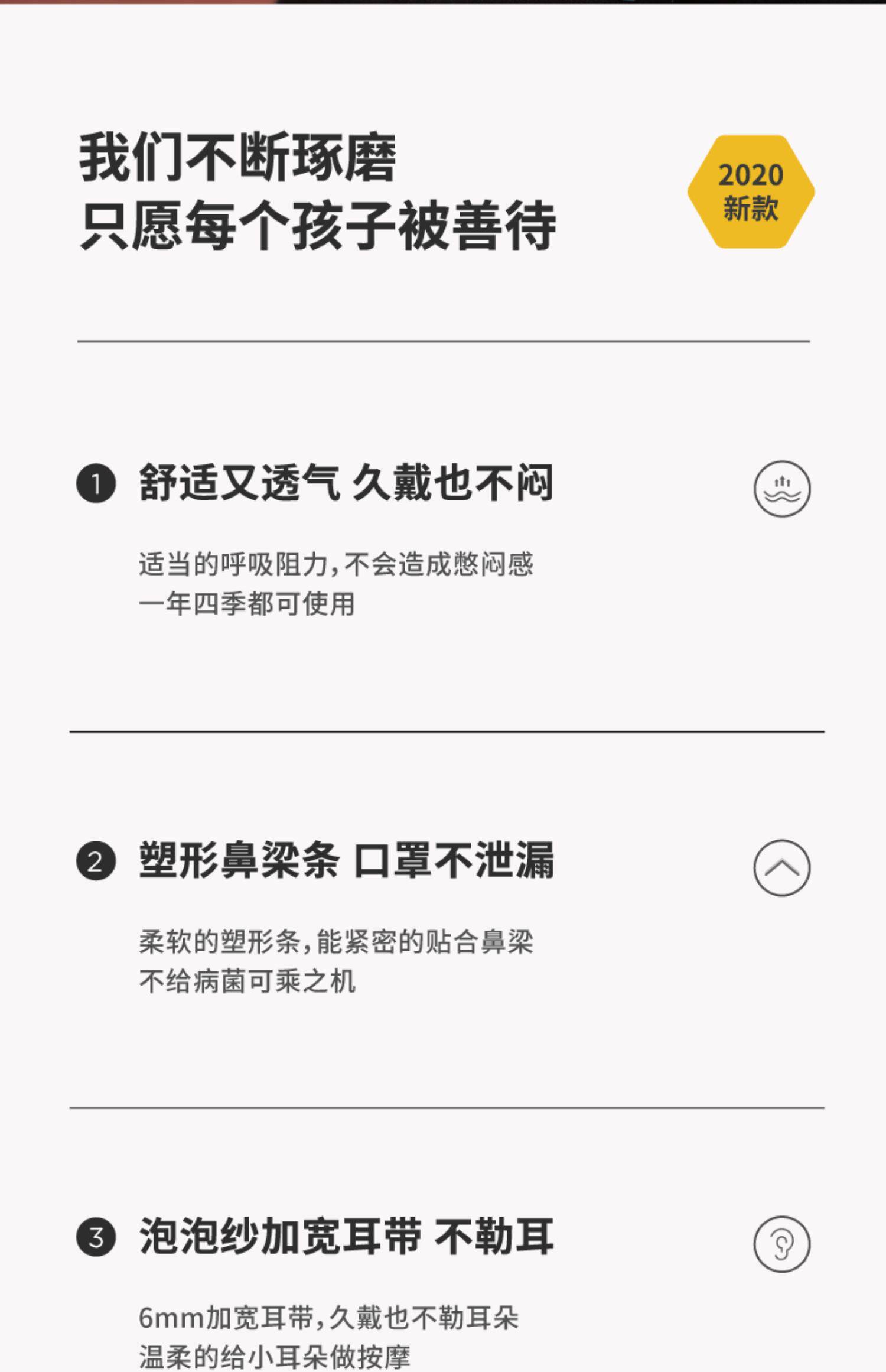 我们不断琢磨
只愿每个孩子被善待

2020
新款

❶ 舒适又透气 久戴也不闷

适当的呼吸阻力，不会造成憋闷感
一年四季都可使用

❷ 塑形鼻梁条 口罩不泄漏

柔软的塑形条，能紧密的贴合鼻梁
不给病菌可乘之机

❸ 泡泡纱加宽耳带 不勒耳

6mm加宽耳带，久戴也不勒耳朵
温柔的给小耳朵做按摩