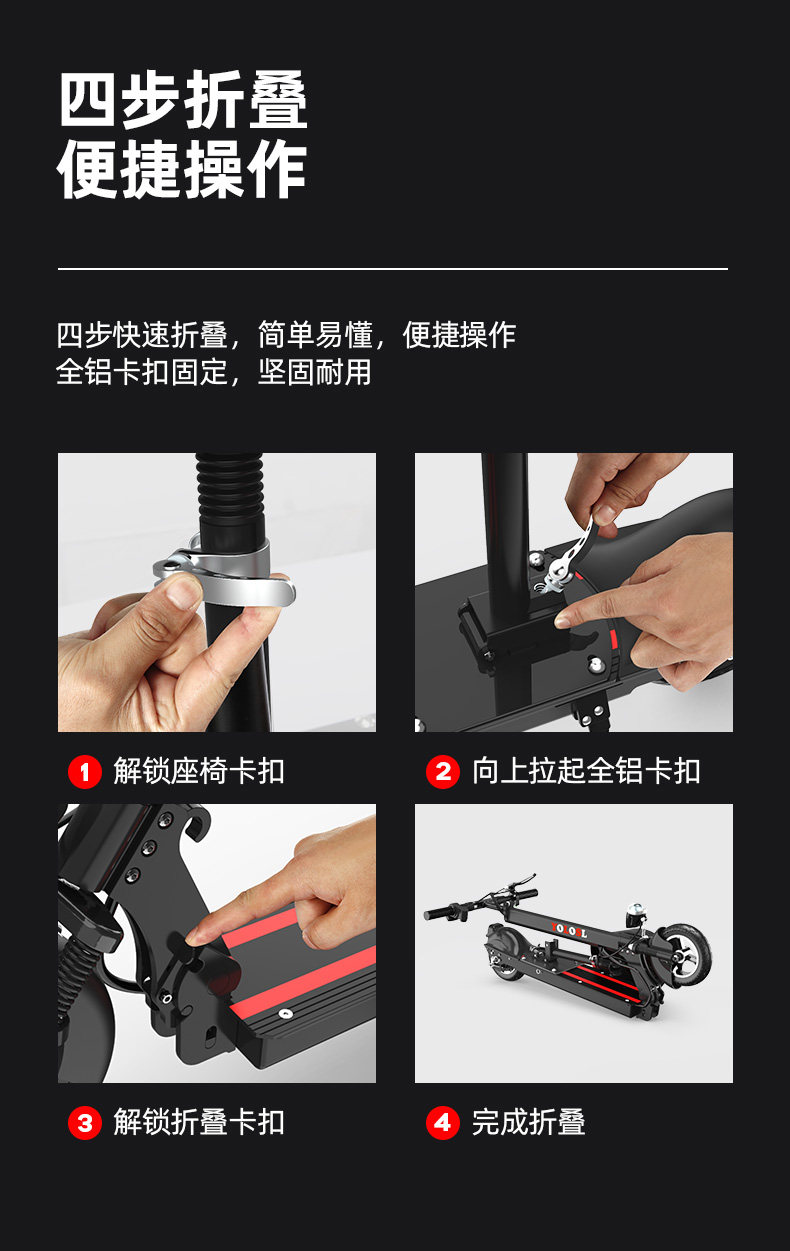 四步折叠
便捷操作

四步快速折叠，简单易懂，便捷操作
全铝卡扣固定，坚固耐用

1 解锁座椅卡扣

2 向上拉起全铝卡扣

3 解锁折叠卡扣

4 完成折叠