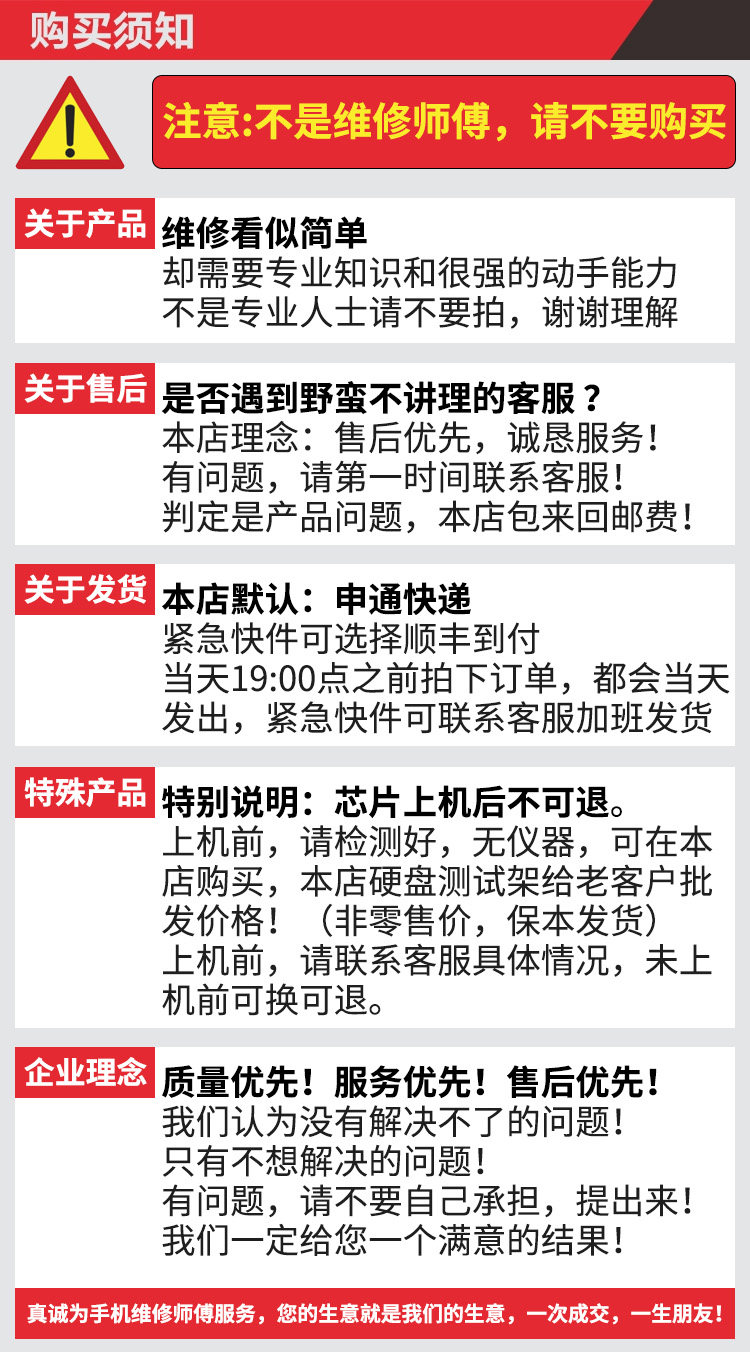 购买须知

注意:不是维修师傅，请不要购买

关于产品

维修看似简单
却需要专业知识和很强的动手能力
不是专业人士请不要拍，谢谢理解

关于售后

是否遇到野蛮不讲理的客服？
本店理念：售后优先，诚恳服务！
有问题，请第一时间联系客服！
判定是产品问题，本店包来回邮费！

关于发货

本店默认：申通快递
紧急快件可选择顺丰到付
当天19:00点之前拍下订单，都会当天发出，紧急快件可联系客服加班发货

特殊产品

特别说明：芯片上机后不可退。
上机前，请检测好，无仪器，可在本店购买，本店硬盘测试架给老客户批发价格！（非零售价，保本发货）
上机前，请联系客服具体情况，未上机前可换可退。

企业理念

质量优先！服务优先！售后优先！
我们认为没有解决不了的问题！
只有不想解决的问题！
有问题，请不要自己承担，提出来！
我们一定给您一个满意的结果！

真诚为手机维修师傅服务，您的生意就是我们的生意，一次成交，一生朋友！