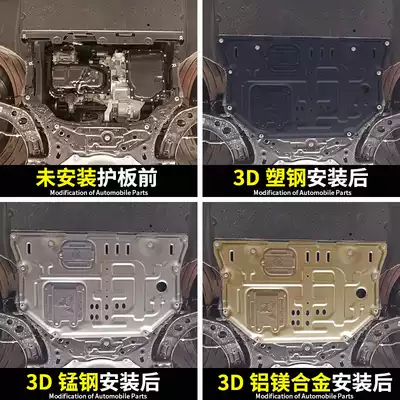 未安装护板前
Modification of Automobile Parts

3D 塑钢安装后
Modification of Automobile Parts

3D 锰钢安装后
Modification of Automobile Parts

3D 铝镁合金安装后
Modification of Automobile Parts