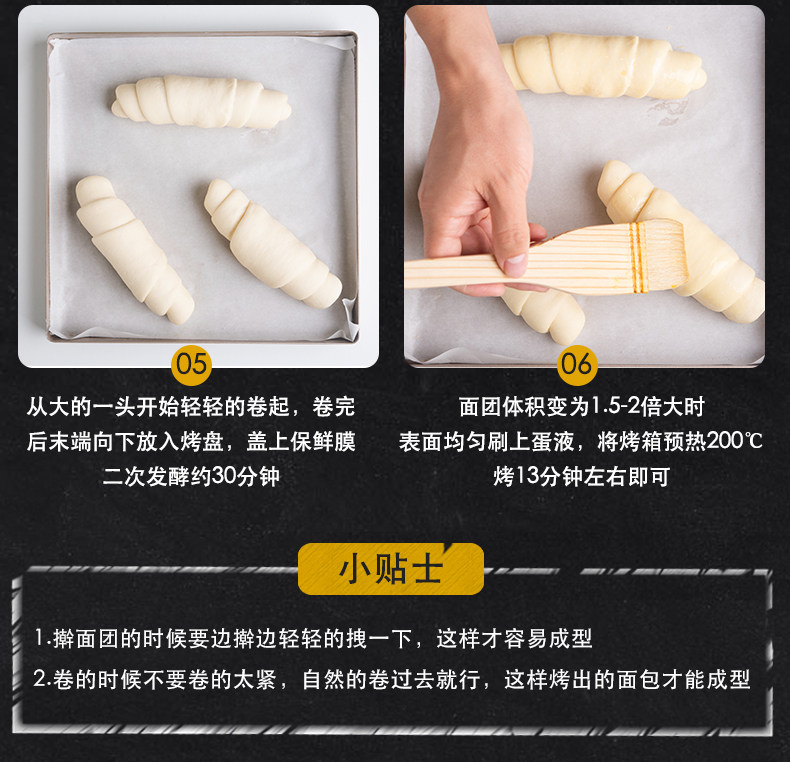 05

从大的一头开始轻轻的卷起，卷完后末端向下放入烤盘，盖上保鲜膜二次发酵约30分钟

06

面团体积变为1.5-2倍大时表面均匀刷上蛋液，将烤箱预热200℃烤13分钟左右即可

小贴士

1.擀面团的时候要边擀边轻轻的拽一下，这样才容易成型

2.卷的时候不要卷的太紧，自然的卷过去就行，这样烤出的面包才能成型