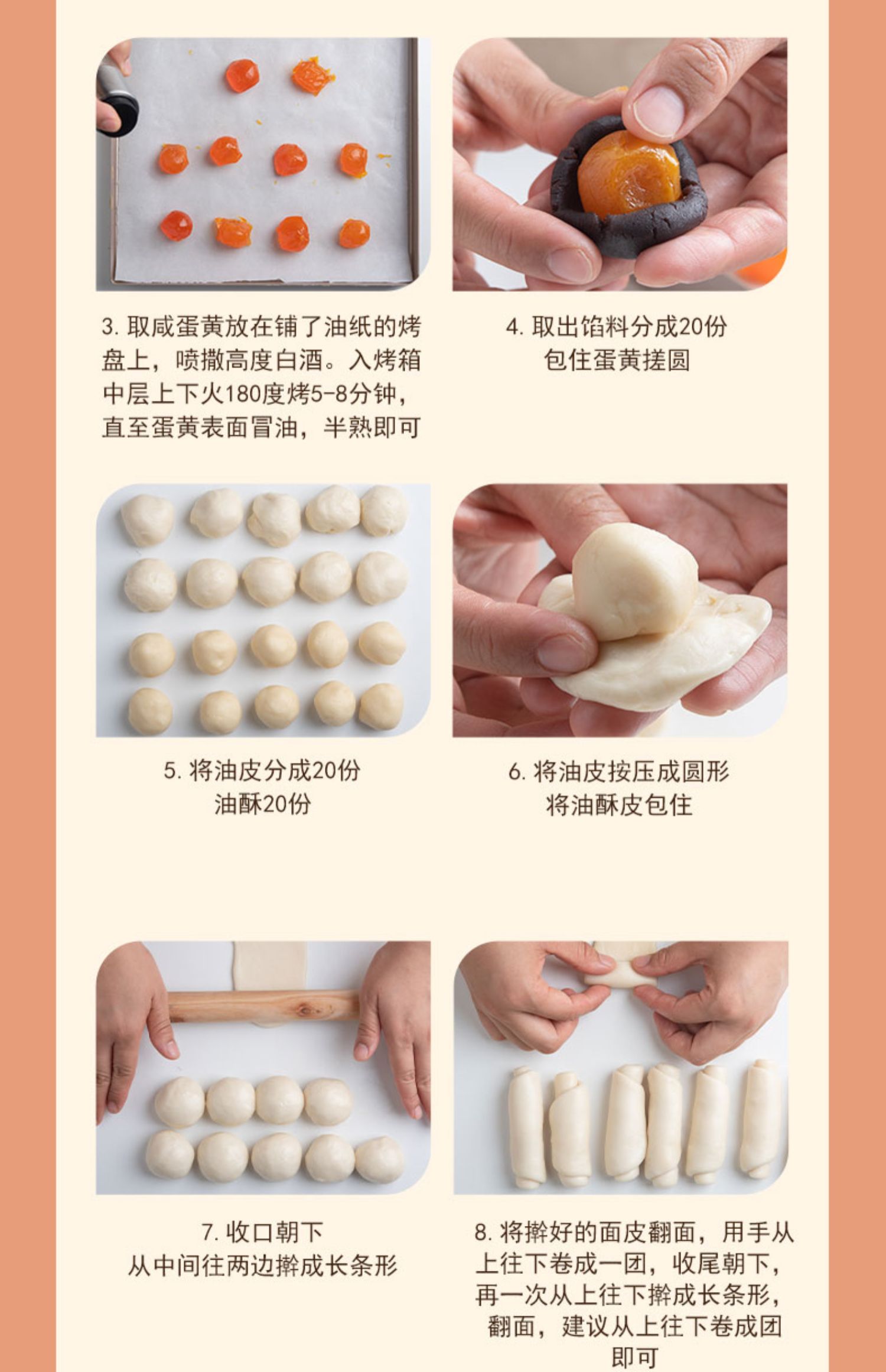 3. 取咸蛋黄放在铺了油纸的烤盘上，喷撒高度白酒。入烤箱中层上下火180度烤5-8分钟，直至蛋黄表面冒油，半熟即可

4. 取出馅料分成20份
包住蛋黄搓圆

5. 将油皮分成20份
油酥20份

6. 将油皮按压成圆形
将油酥皮包住

7. 收口朝下
从中间往两边擀成长条形

8. 将擀好的面皮翻面，用手从上往下卷成一团，收尾朝下，再一次从上往下擀成长条形，翻面，建议从上往下卷成团即可