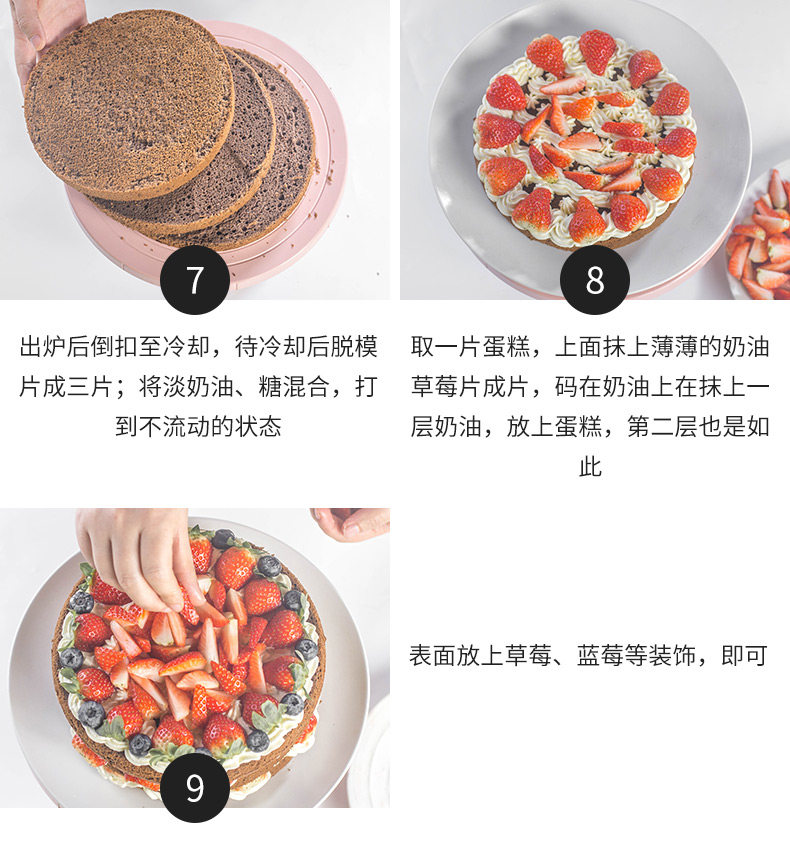 7

出炉后倒扣至冷却，待冷却后脱模片成三片；将淡奶油、糖混合，打到不流动的状态

8

取一片蛋糕，上面抹上薄薄的奶油草莓片成片，码在奶油上在抹上一层奶油，放上蛋糕，第二层也是如此

9

表面放上草莓、蓝莓等装饰，即可