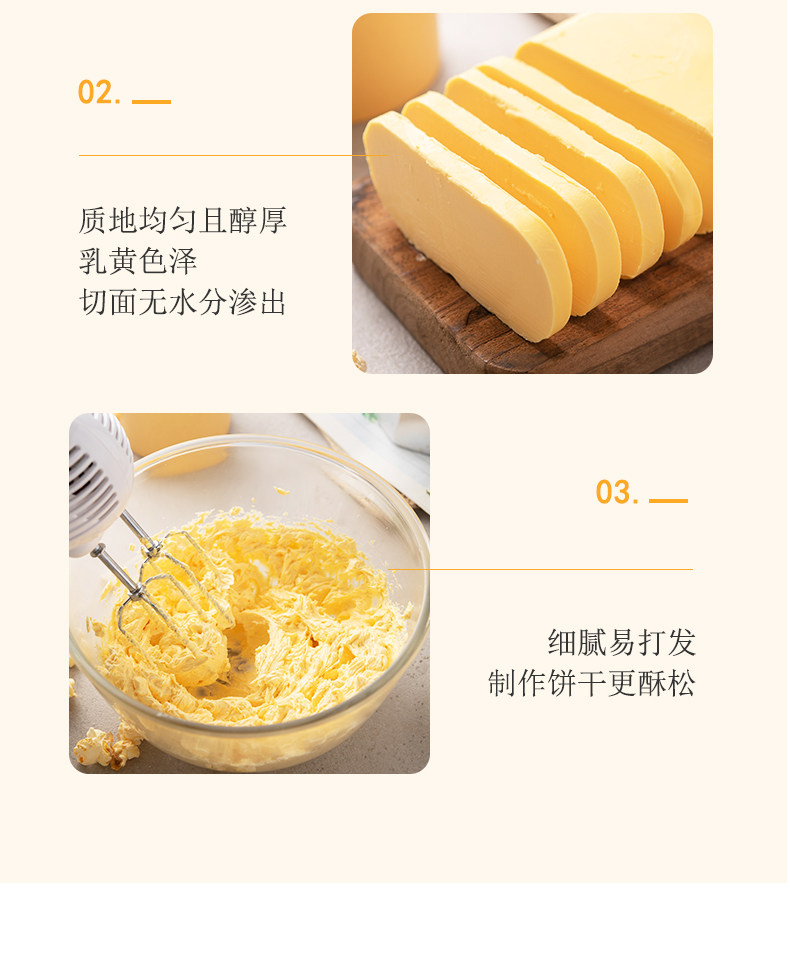 02.

质地均匀且醇厚
乳黄色泽
切面无水分渗出

03.

细腻易打发
制作饼干更酥松